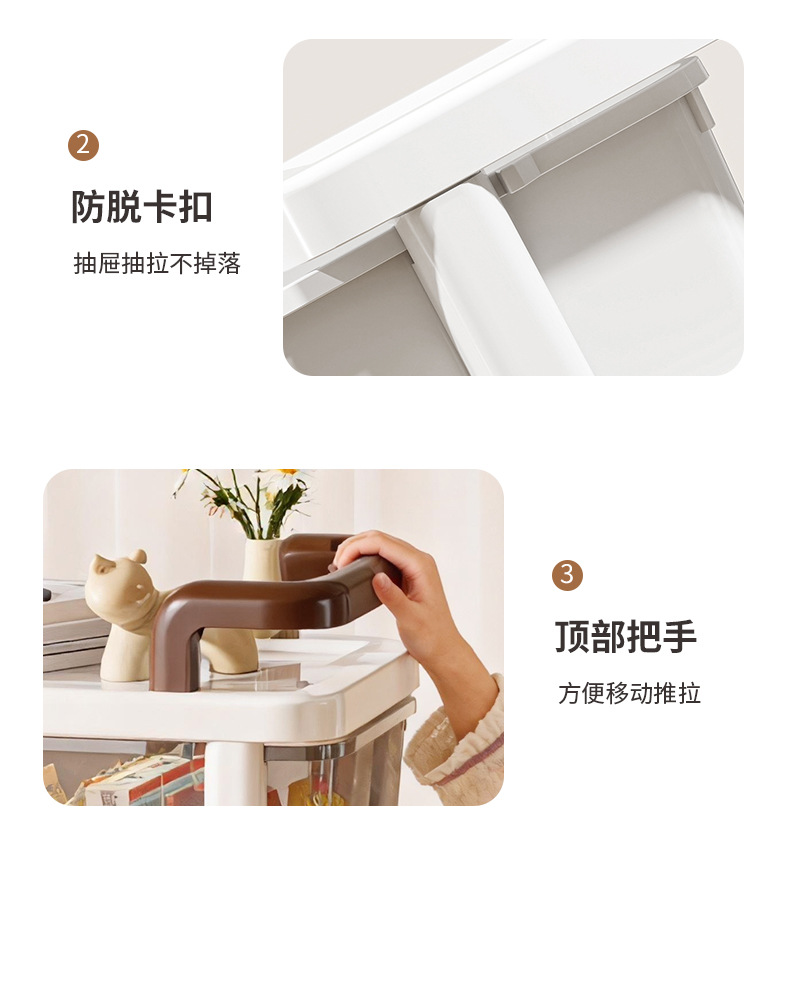 2

防脱卡扣

抽屉抽拉不掉落

3

顶部把手

方便移动推拉