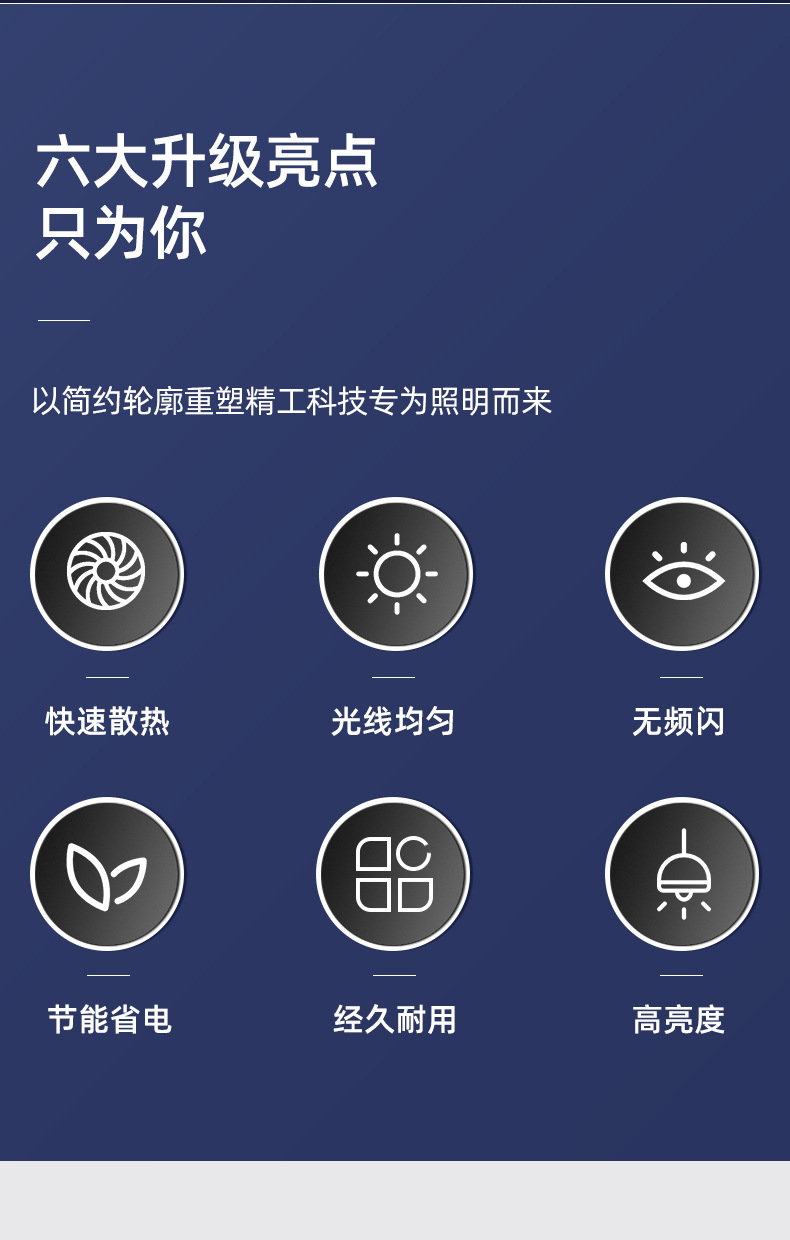 六大升级亮点
只为你

以简约轮廓重塑精工科技专为照明而来

快速散热

光线均匀

无频闪

节能省电

经久耐用

高亮度