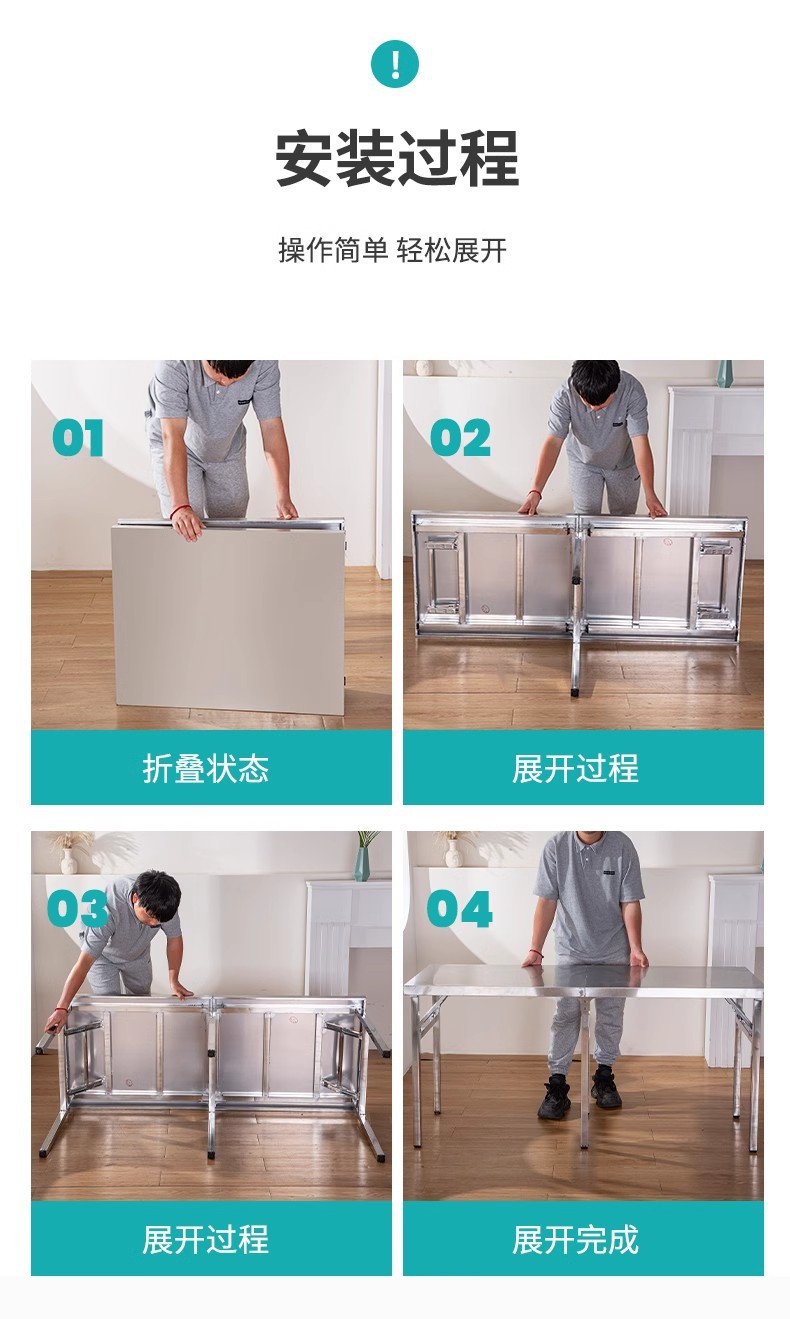 !

安装过程

操作简单 轻松展开

01

折叠状态

02

展开过程

03

展开过程

04

展开完成