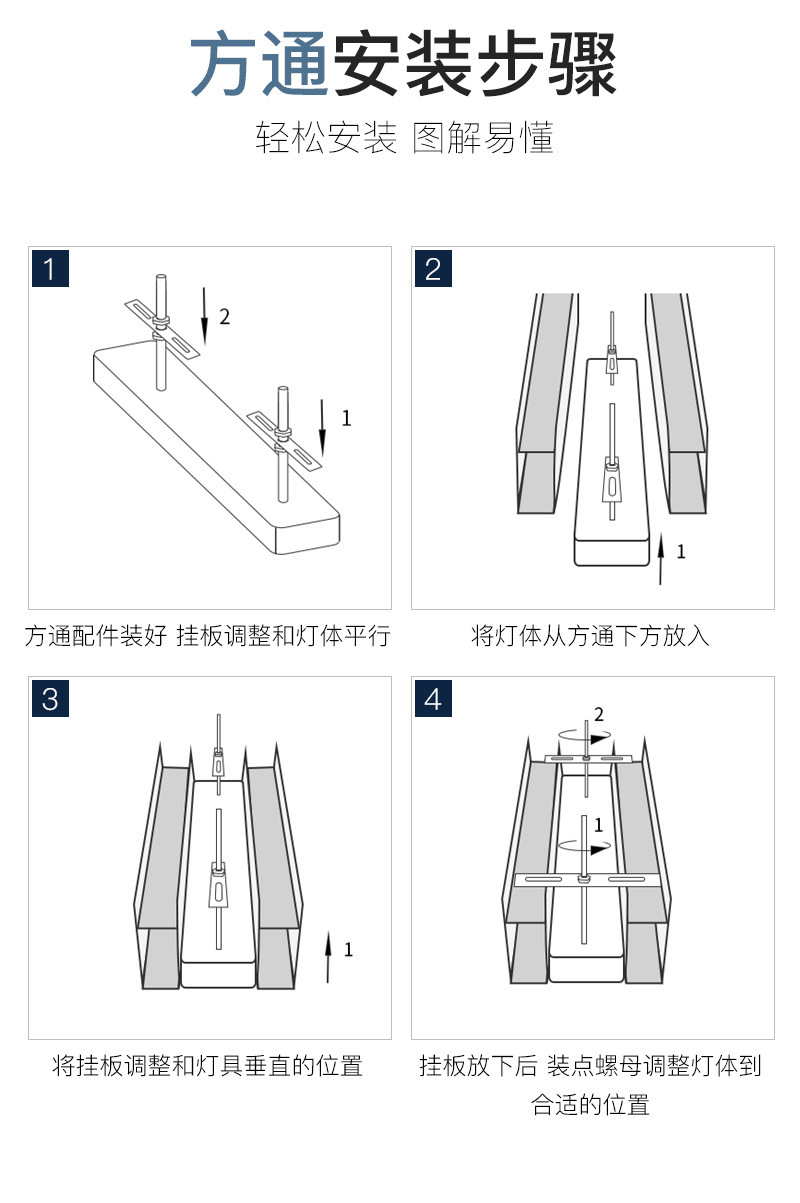 方通安装步骤

轻松安装 图解易懂

1

2

1

方通配件装好 挂板调整和灯体平行

2

1

将灯体从方通下方放入

3

1

将挂板调整和灯具垂直的位置

4

2

1

挂板放下后 装点螺母调整灯体到合适的位置