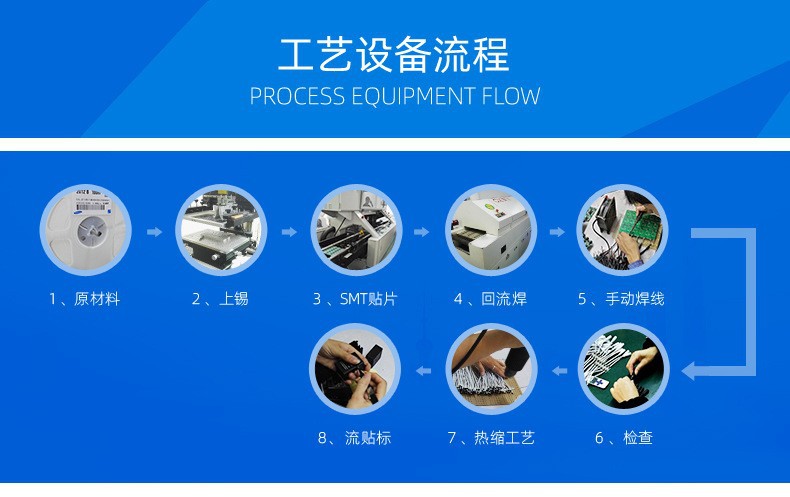 工艺设备流程
PROCESS EQUIPMENT FLOW

1、原材料

2、上锡

3、SMT贴片

4、回流焊

5、手动焊线

6、检查

7、热缩工艺

8、流贴标