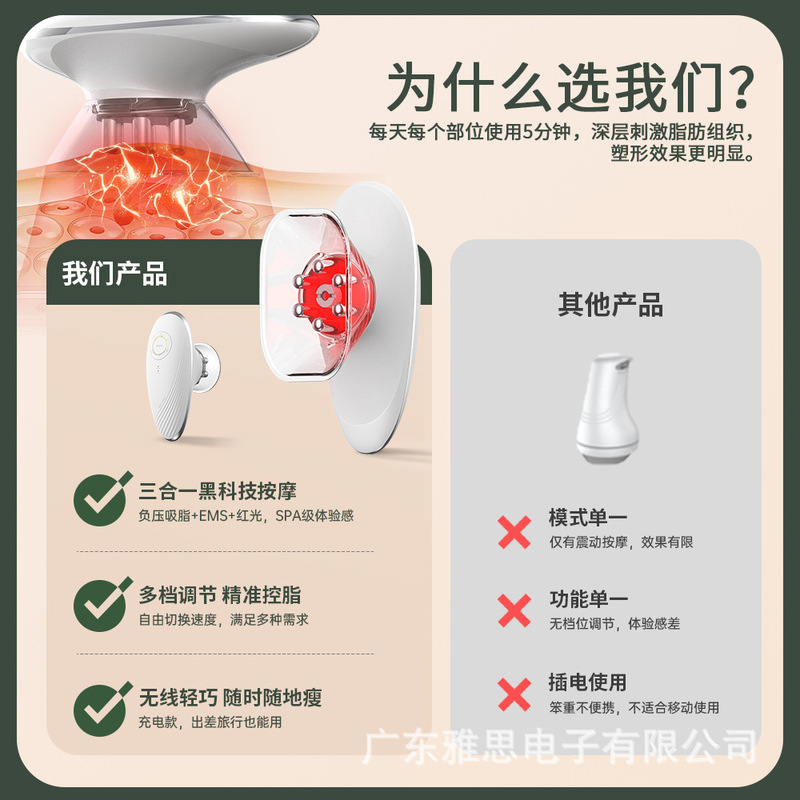 为什么选我们?

每天每个部位使用5分钟，深层刺激脂肪组织，塑形效果更明显。

我们产品

三合一黑科技按摩
负压吸脂+EMS+红光，SPA级体验感

多档调节 精准控脂
自由切换速度，满足多种需求

无线轻巧 随时随地瘦
充电款，出差旅行也能用

其他产品

模式单一
仅有震动按摩，效果有限

功能单一
无档位调节，体验感差

插电使用
笨重不便携，不适合移动使用

广东雅思电子有限公司