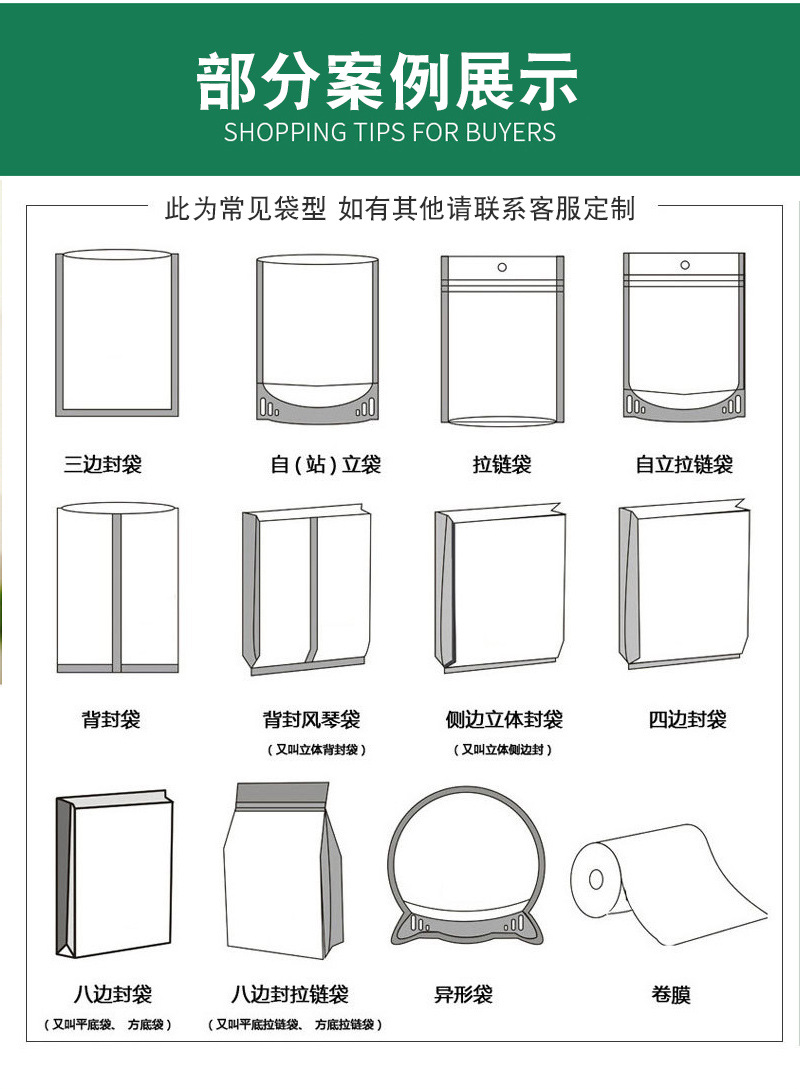 部分案例展示
SHOPPING TIPS FOR BUYERS

此为常见袋型 如有其他请联系客服定制

三边封袋

自（站）立袋

拉链袋

自立拉链袋

背封袋

背封风琴袋
（又叫立体背封袋）

侧边立体封袋
（又叫立体侧边封）

四边封袋

八边封袋
（又叫平底袋、方底袋）

八边封拉链袋
（又叫平底拉链袋、方底拉链袋）

异形袋

卷膜