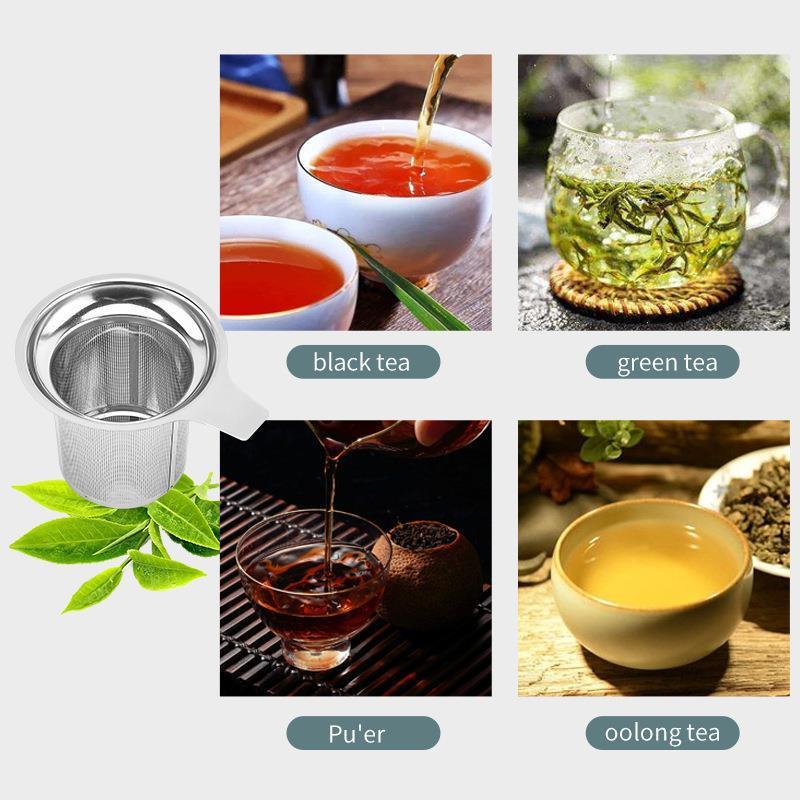 black tea

green tea

Pu'er

oolong tea