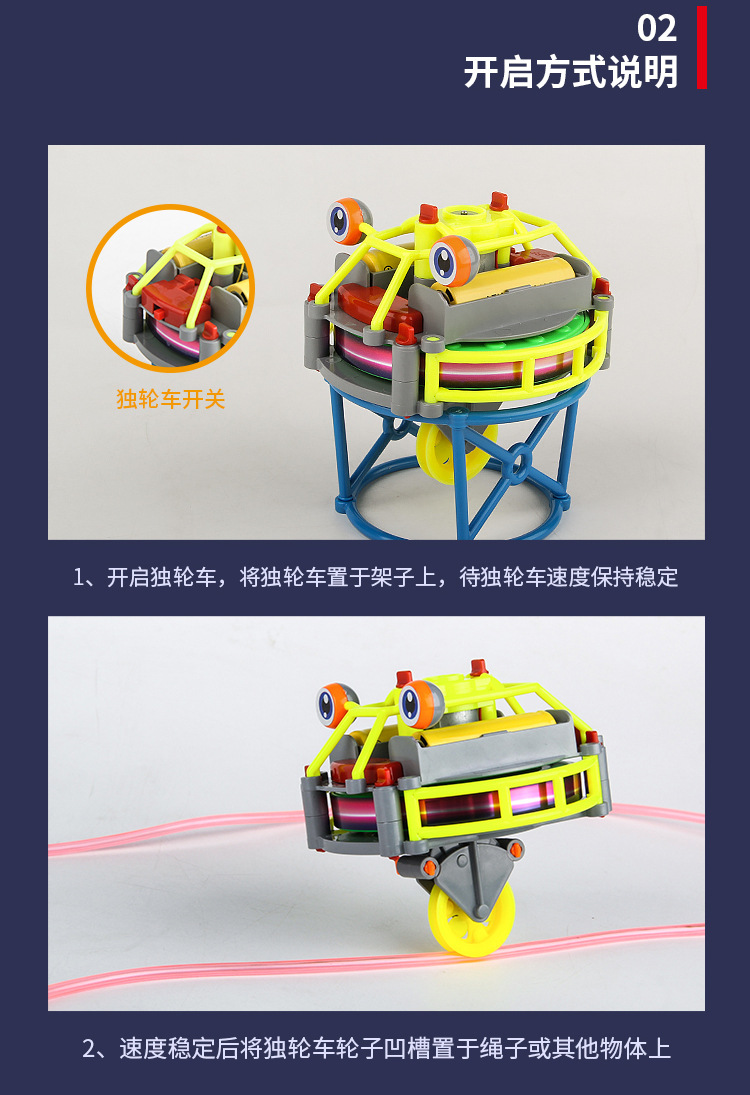 02
开启方式说明

独轮车开关

1、开启独轮车，将独轮车置于架子上，待独轮车速度保持稳定

2、速度稳定后将独轮车轮子凹槽置于绳子或其他物体上