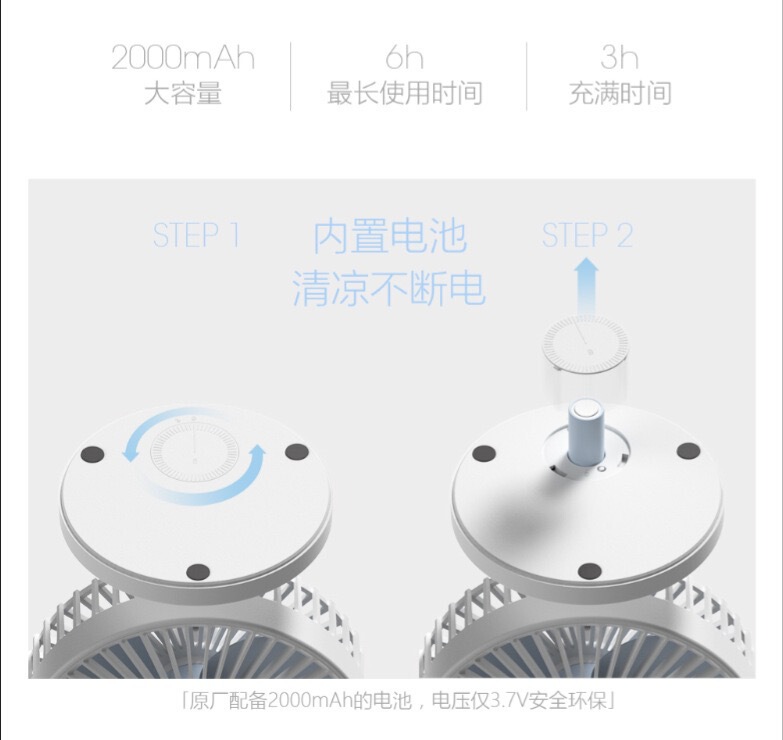 2000mAh
大容量

6h
最长使用时间

3h
充满时间

STEP 1

内置电池
清凉不断电

STEP 2

「原厂配备2000mAh的电池，电压仅3.7V安全环保」