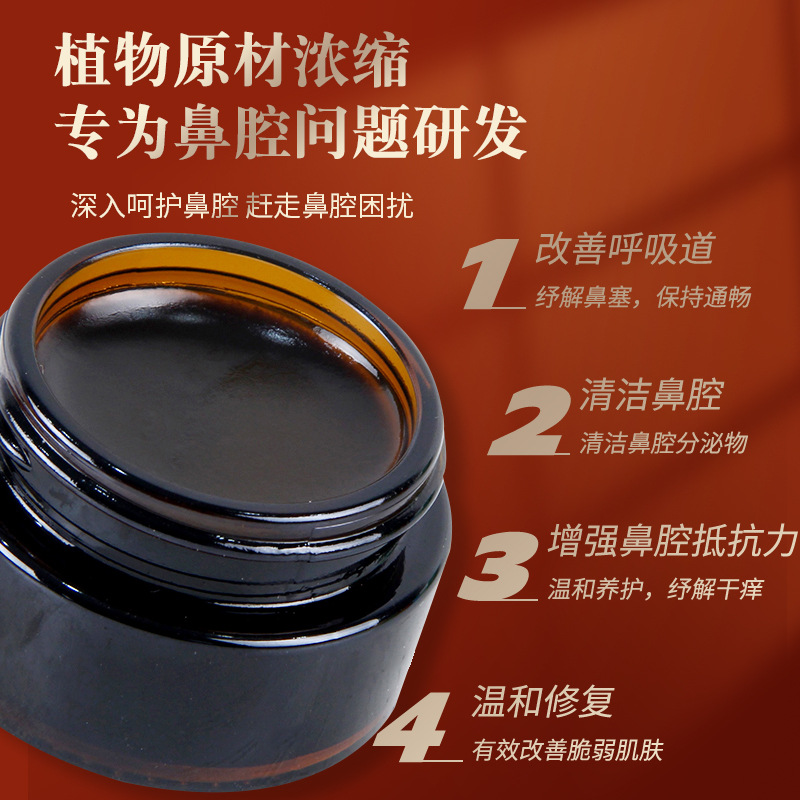 植物原材浓缩
专为鼻腔问题研发

深入呵护鼻腔 赶走鼻腔困扰

1 改善呼吸道
纾解鼻塞，保持通畅

2 清洁鼻腔
清洁鼻腔分泌物

3 增强鼻腔抵抗力
温和养护，纾解干痒

4 温和修复
有效改善脆弱肌肤