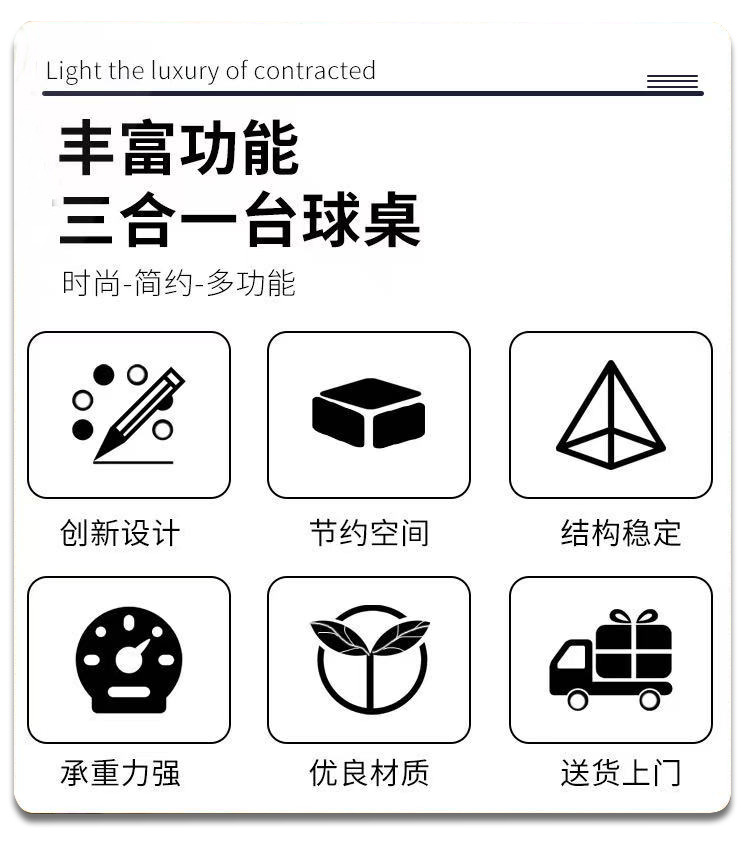 Light the luxury of contracted

丰富功能
三合一台球桌

时尚-简约-多功能

创新设计

节约空间

结构稳定

承重力强

优良材质

送货上门