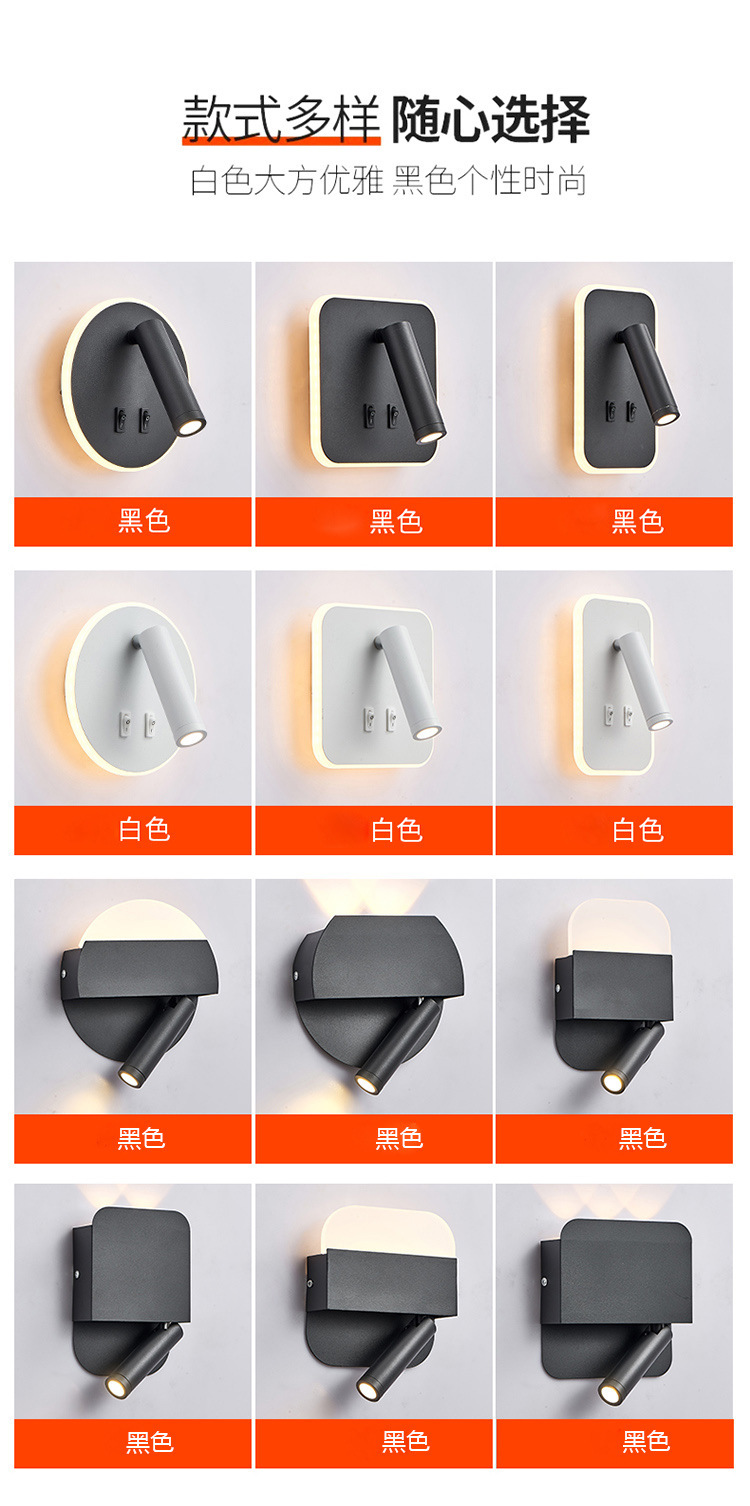 款式多样 随心选择

白色大方优雅 黑色个性时尚

黑色 黑色 黑色

白色 白色 白色

黑色 黑色 黑色

黑色 黑色 黑色