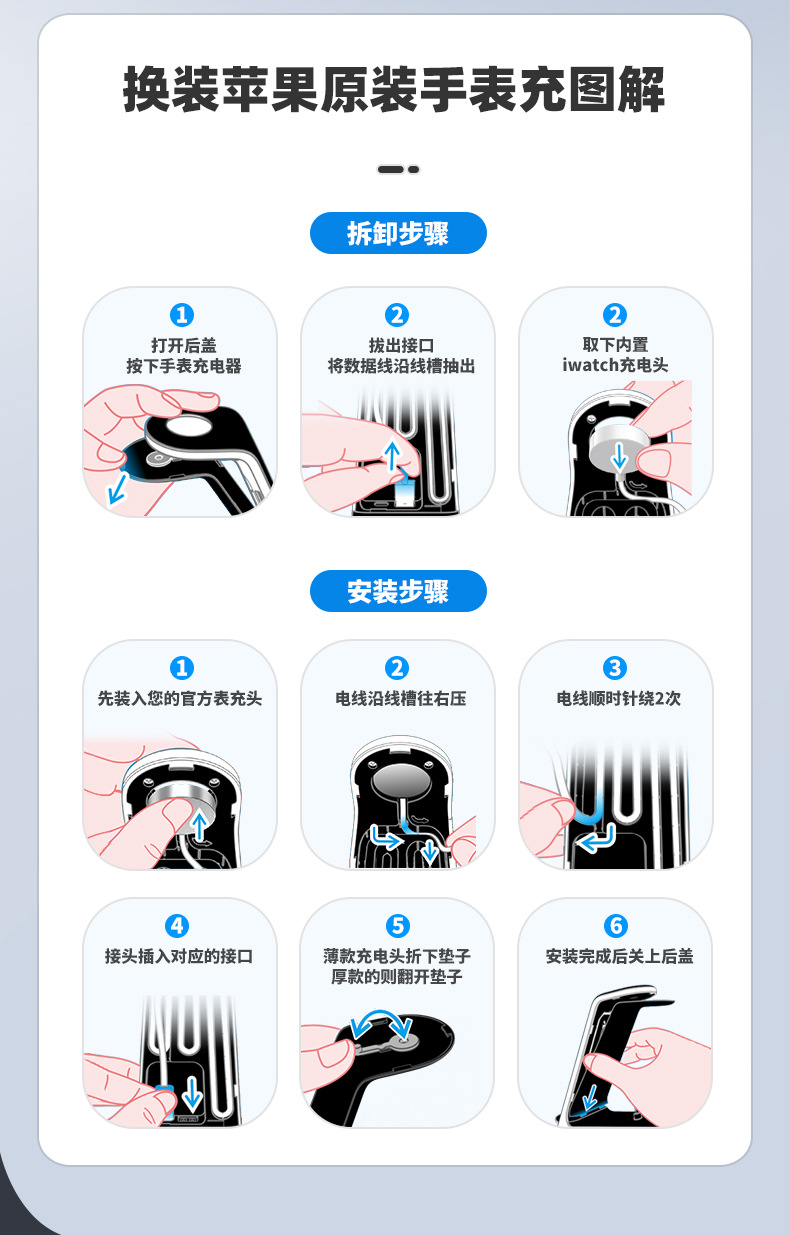 换装苹果原装手表充图解

拆卸步骤

1
打开后盖
按下手表充电器

2
拔出接口
将数据线沿线槽抽出

2
取下内置
iwatch充电头

安装步骤

1
先装入您的官方表充头

2
电线沿线槽往右压

3
电线顺时针绕2次

4
接头插入对应的接口

5
薄款充电头折下垫子
厚款的则翻开垫子

6
安装完成后关上后盖