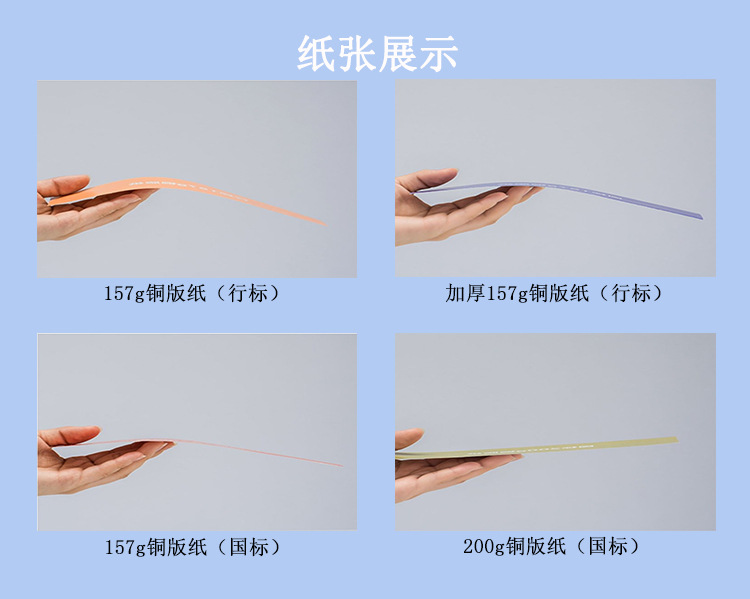 纸张展示

157g铜版纸（行标）

加厚157g铜版纸（行标）

157g铜版纸（国标）

200g铜版纸（国标）