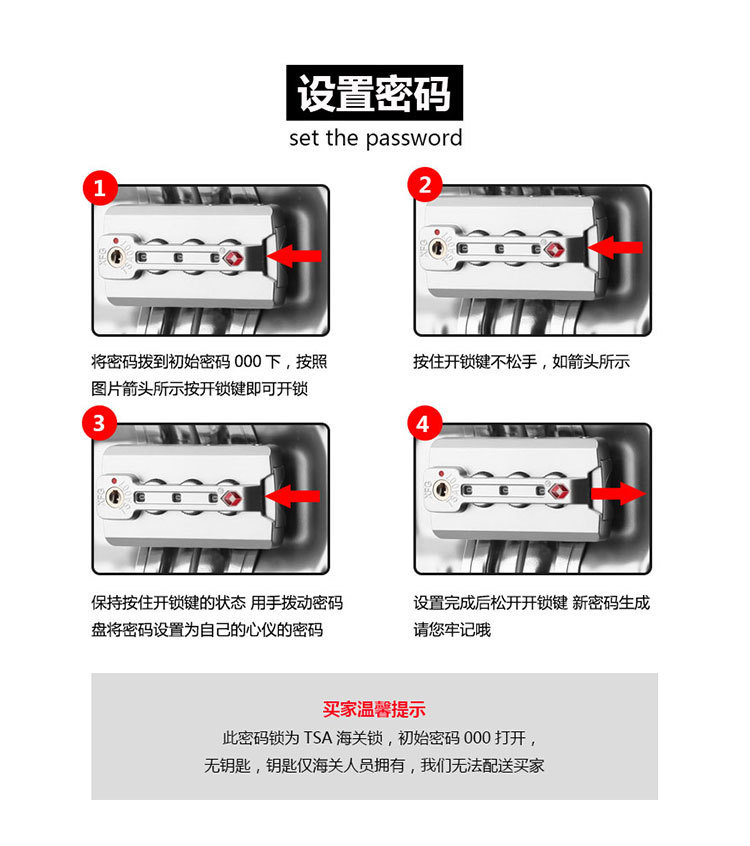 设置密码
set the password

1

将密码拨到初始密码 000 下，按照图片箭头所示按开锁键即可开锁

2

按住开锁键不松手，如箭头所示

3

保持按住开锁键的状态 用手拨动密码盘将密码设置为自己的心仪的密码

4

设置完成后松开开锁键 新密码生成 请您牢记哦

买家温馨提示
此密码锁为 TSA 海关锁，初始密码 000 打开，
无钥匙，钥匙仅海关人员拥有，我们无法配送买家