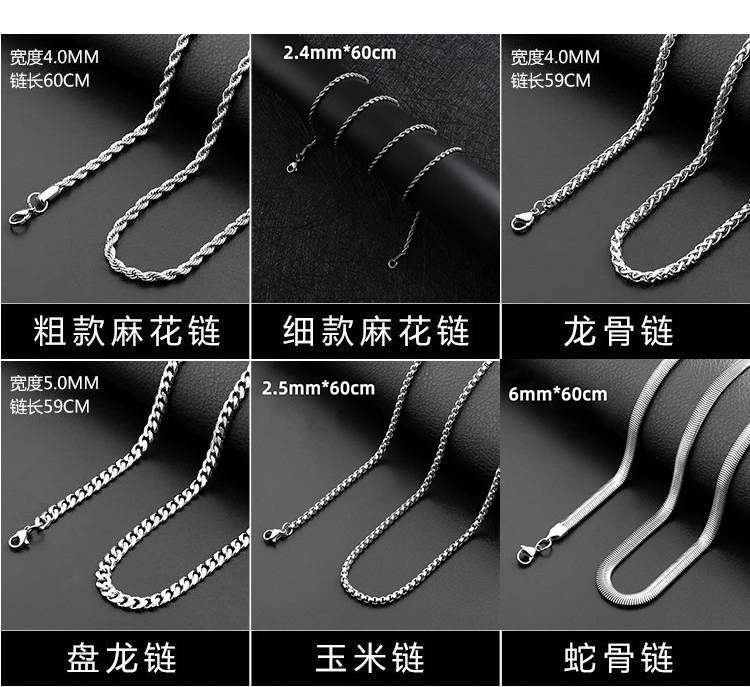 宽度4.0MM
链长60CM

粗款麻花链

2.4mm*60cm

细款麻花链

宽度4.0MM
链长59CM

龙骨链

宽度5.0MM
链长59CM

盘龙链

2.5mm*60cm

玉米链

6mm*60cm

蛇骨链