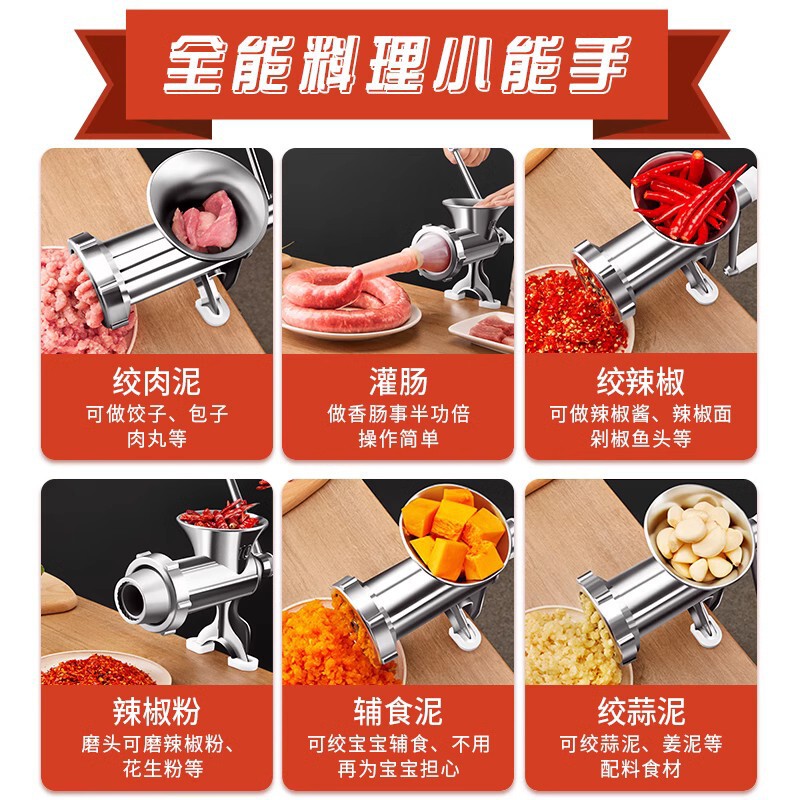 全能料理小能手

绞肉泥
可做饺子、包子
肉丸等

灌肠
做香肠事半功倍
操作简单

绞辣椒
可做辣椒酱、辣椒面
剁椒鱼头等

辣椒粉
磨头可磨辣椒粉、
花生粉等

辅食泥
可绞宝宝辅食、不用
再为宝宝担心

绞蒜泥
可绞蒜泥、姜泥等
配料食材