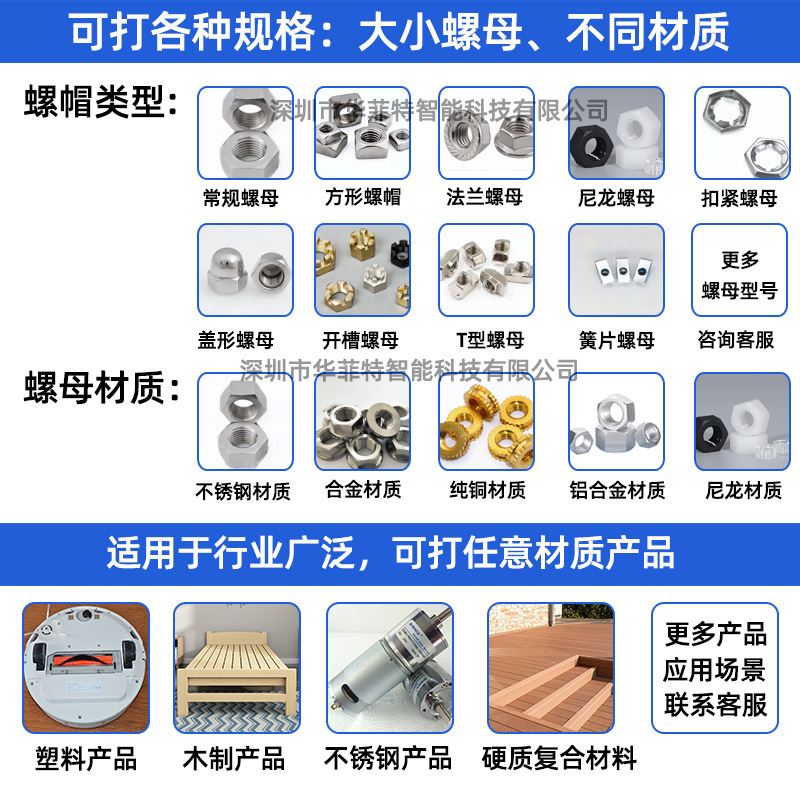 可打各种规格：大小螺母、不同材质

螺帽类型：

深圳市华菲特智能科技有限公司

常规螺母
方形螺帽
法兰螺母
尼龙螺母
扣紧螺母

盖形螺母
开槽螺母
T型螺母
簧片螺母
更多
螺母型号
咨询客服

深圳市华菲特智能科技有限公司

螺母材质：

不锈钢材质
合金材质
纯铜材质
铝合金材质
尼龙材质

适用于行业广泛，可打任意材质产品

塑料产品
木制产品
不锈钢产品
硬质复合材料
更多产品
应用场景
联系客服