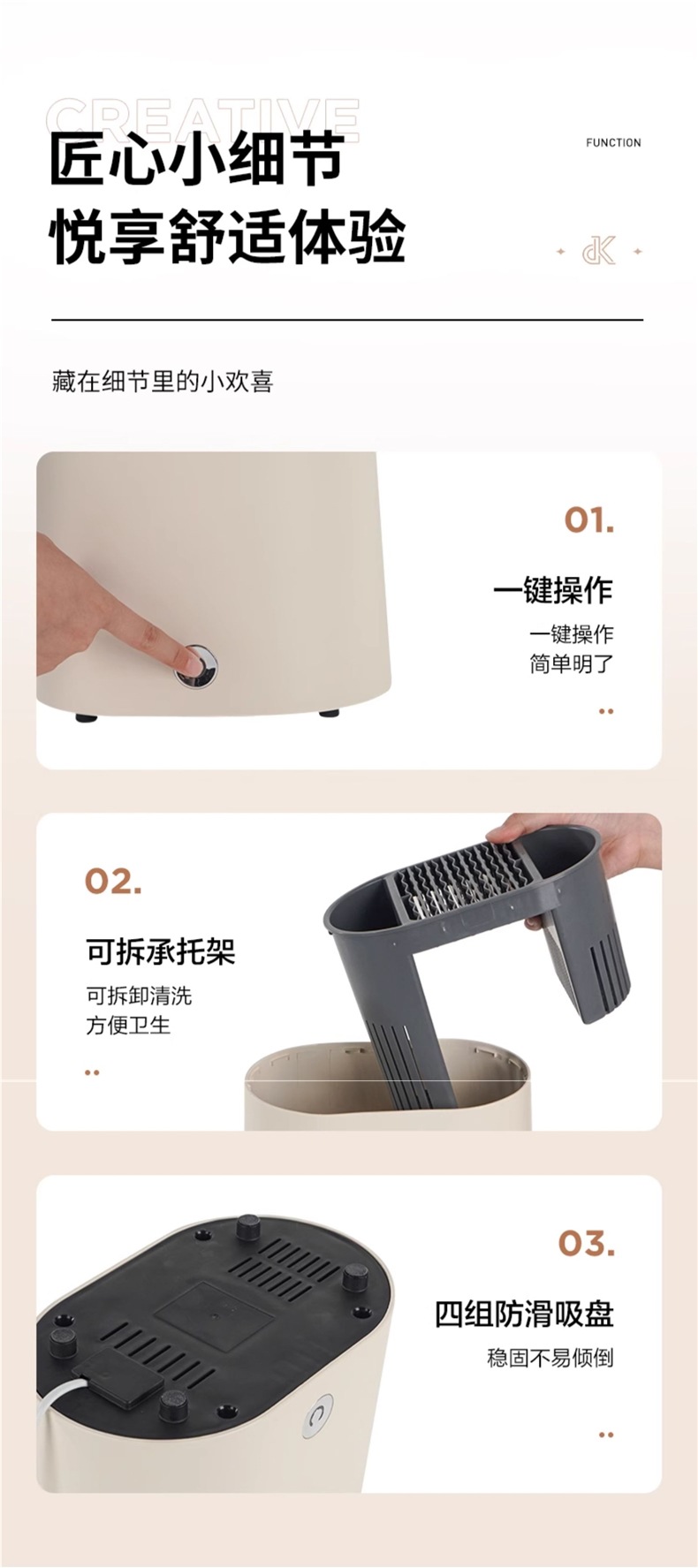 CREATIVE

匠心小细节
悦享舒适体验

FUNCTION

dK

藏在细节里的小欢喜

01.

一键操作

一键操作
简单明了

02.

可拆承托架

可拆卸清洗
方便卫生

03.

四组防滑吸盘

稳固不易倾倒