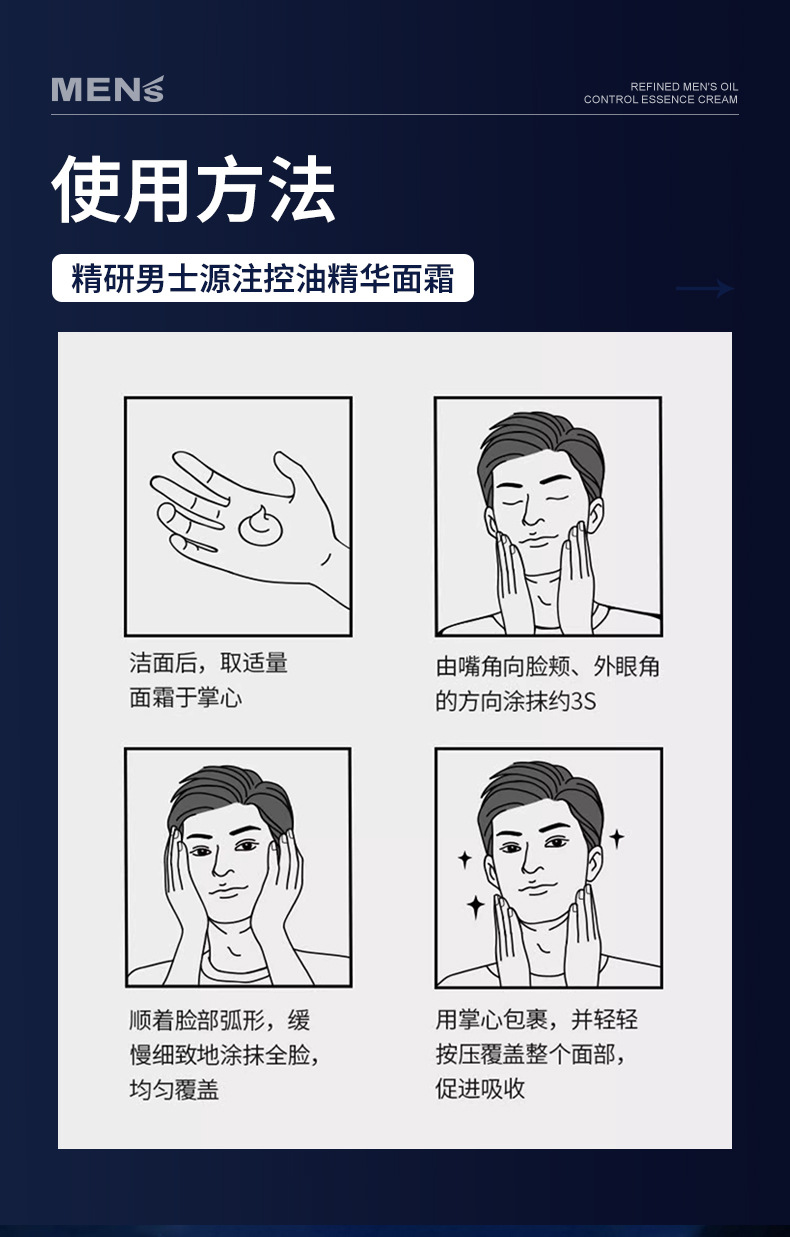 MENS

REFINED MEN'S OIL CONTROL ESSENCE CREAM

使用方法

精研男士源注控油精华面霜

洁面后，取适量面霜于掌心

由嘴角向脸颊、外眼角的方向涂抹约3S

顺着脸部弧形，缓慢细致地涂抹全脸，均匀覆盖

用掌心包裹，并轻轻按压覆盖整个面部，促进吸收