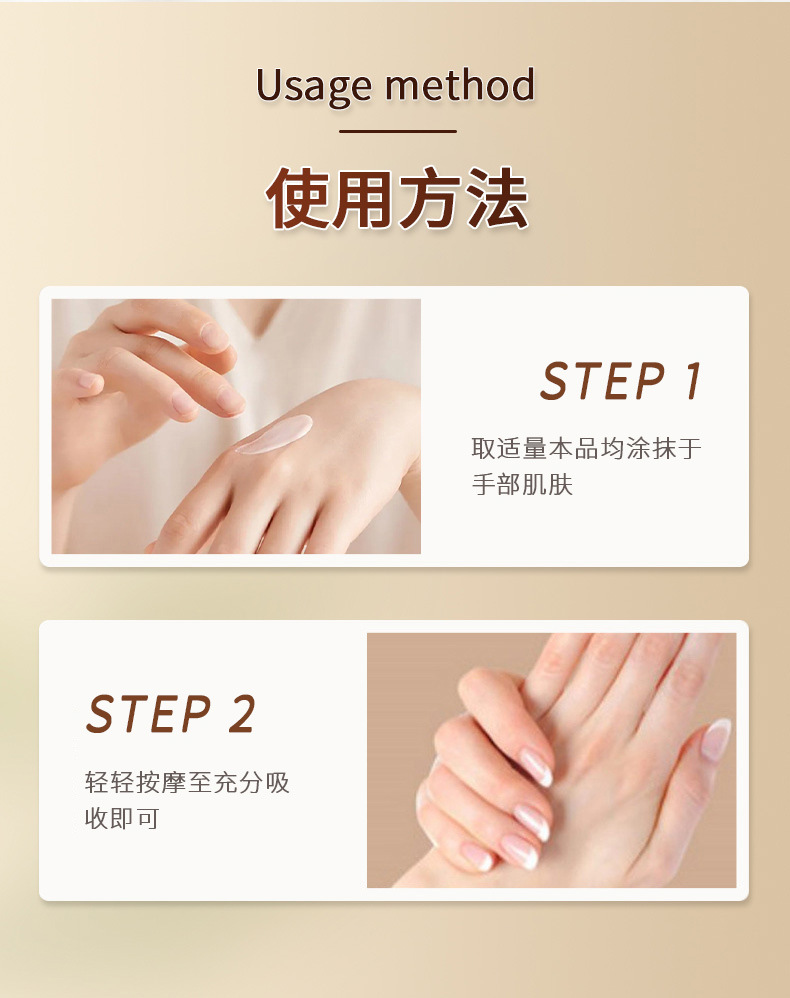 Usage method

使用方法

STEP 1

取适量本品均涂抹于手部肌肤

STEP 2

轻轻按摩至充分吸收即可