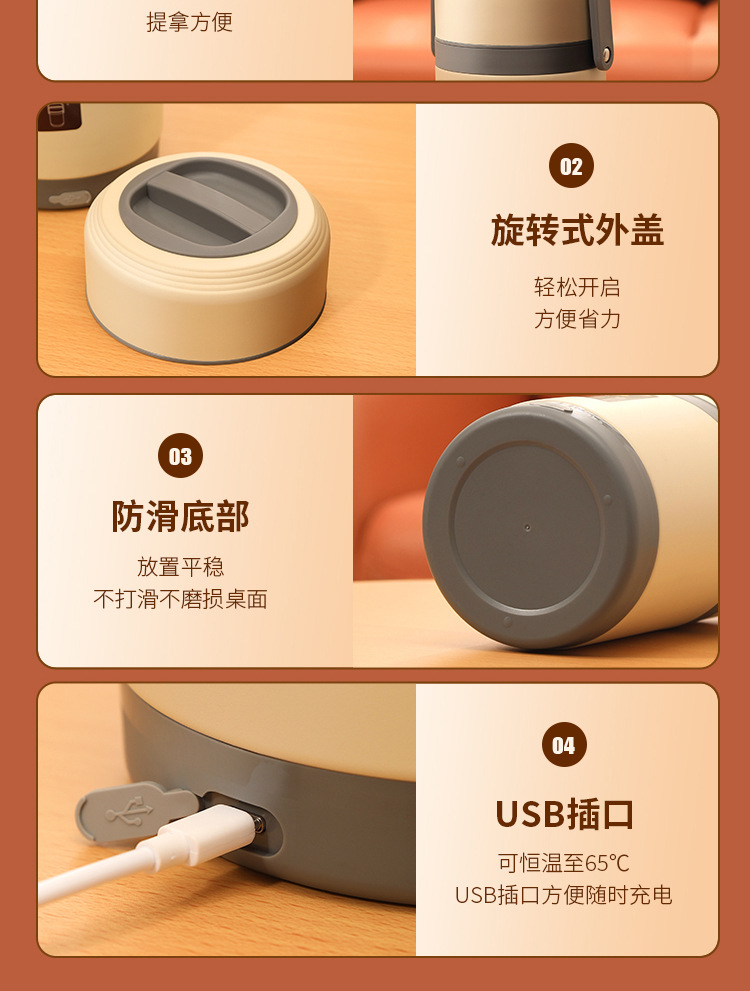 提拿方便

02

旋转式外盖

轻松开启
方便省力

03

防滑底部

放置平稳
不打滑不磨损桌面

04

USB插口

可恒温至65℃
USB插口方便随时充电