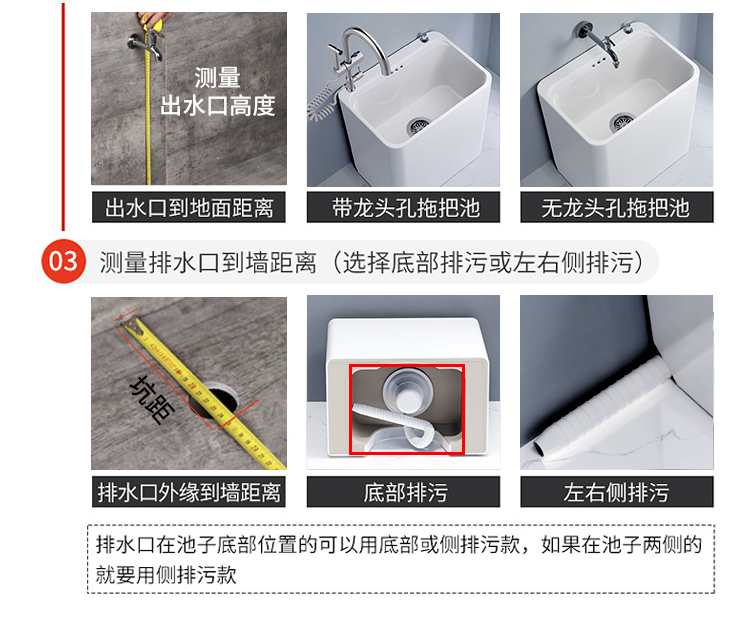 测量
出水口高度

出水口到地面距离

带龙头孔拖把池

无龙头孔拖把池

03 测量排水口到墙距离（选择底部排污或左右侧排污）

坑距

排水口外缘到墙距离

底部排污

左右侧排污

排水口在池子底部位置的可以用底部或侧排污款，如果在池子两侧的就要用侧排污款