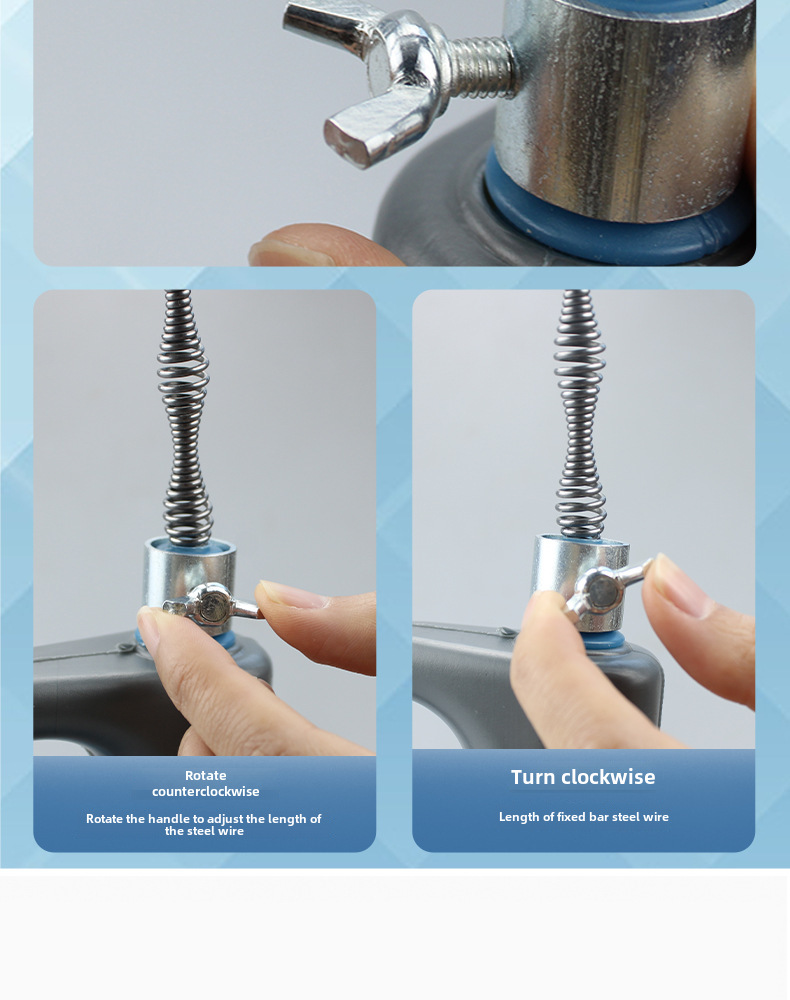 Rotate counterclockwise

Rotate the handle to adjust the length of the steel wire

Turn clockwise

Length of fixed bar steel wire