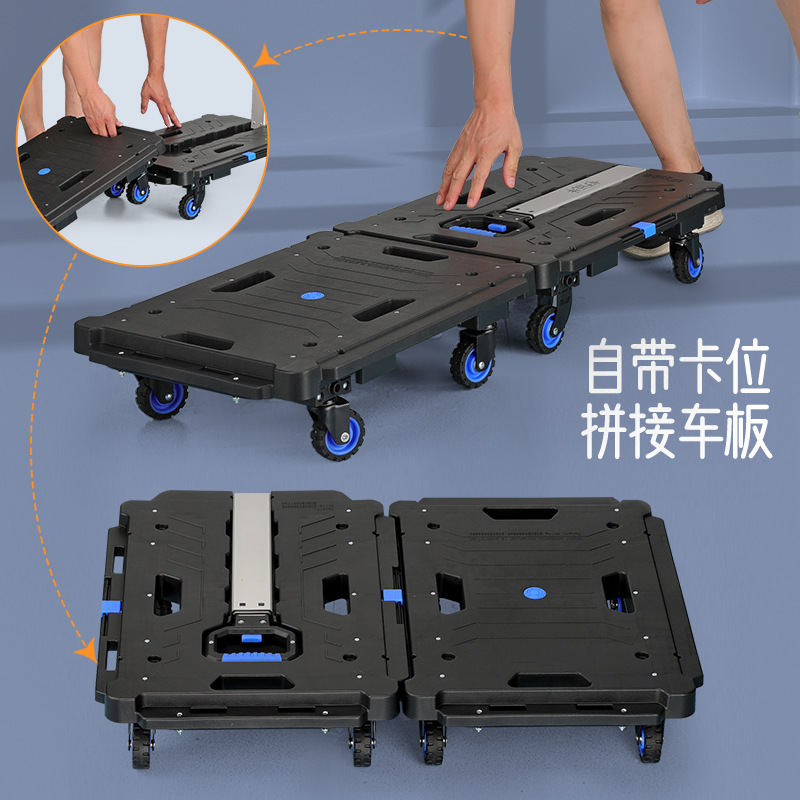 自带卡位
拼接车板