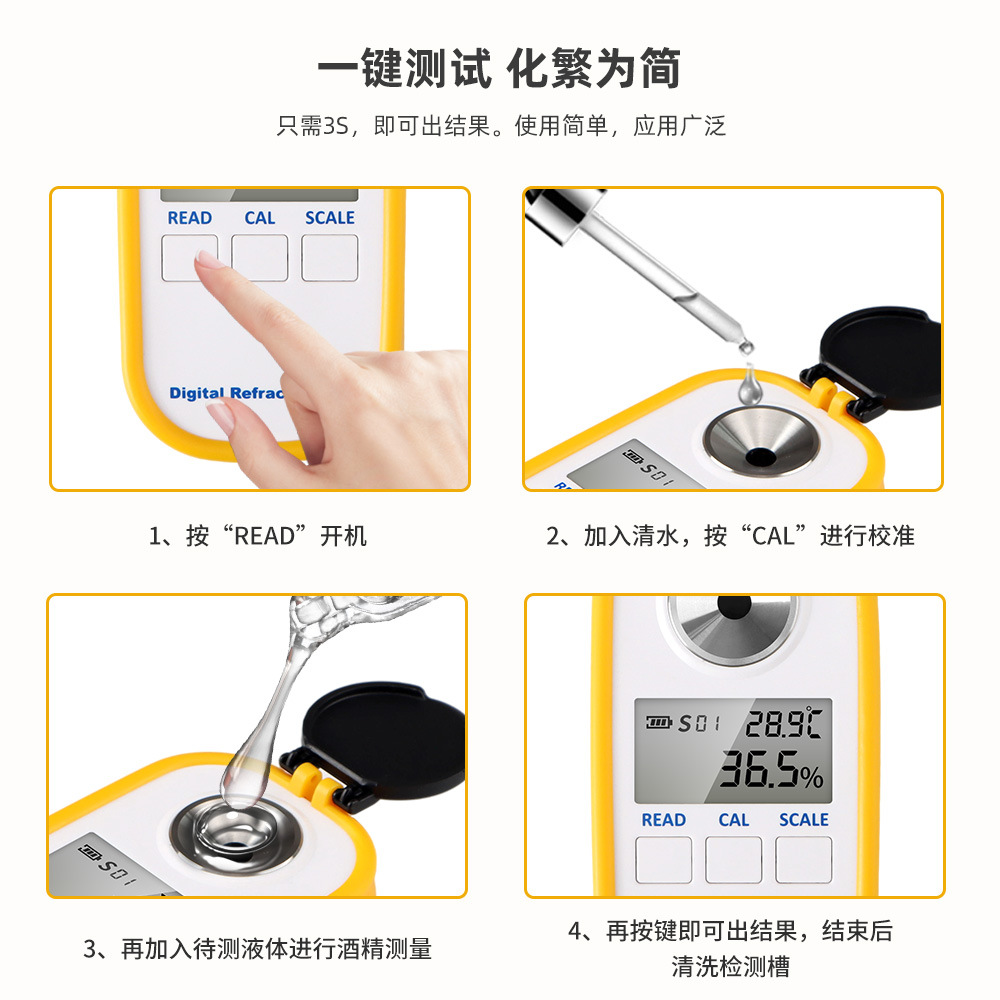 一键测试 化繁为简

只需3S，即可出结果。使用简单，应用广泛

READ CAL SCALE

Digital Refrac

S01

1、按“READ”开机

2、加入清水，按“CAL”进行校准

S01

S01 28.9℃
36.5%

READ CAL SCALE

3、再加入待测液体进行酒精测量

4、再按键即可出结果，结束后清洗检测槽