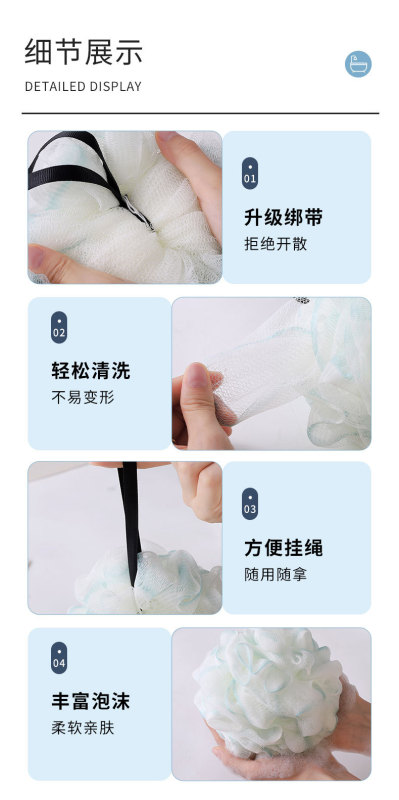 细节展示

DETAILED DISPLAY

01

升级绑带

拒绝开散

02

轻松清洗

不易变形

03

方便挂绳

随用随拿

04

丰富泡沫

柔软亲肤