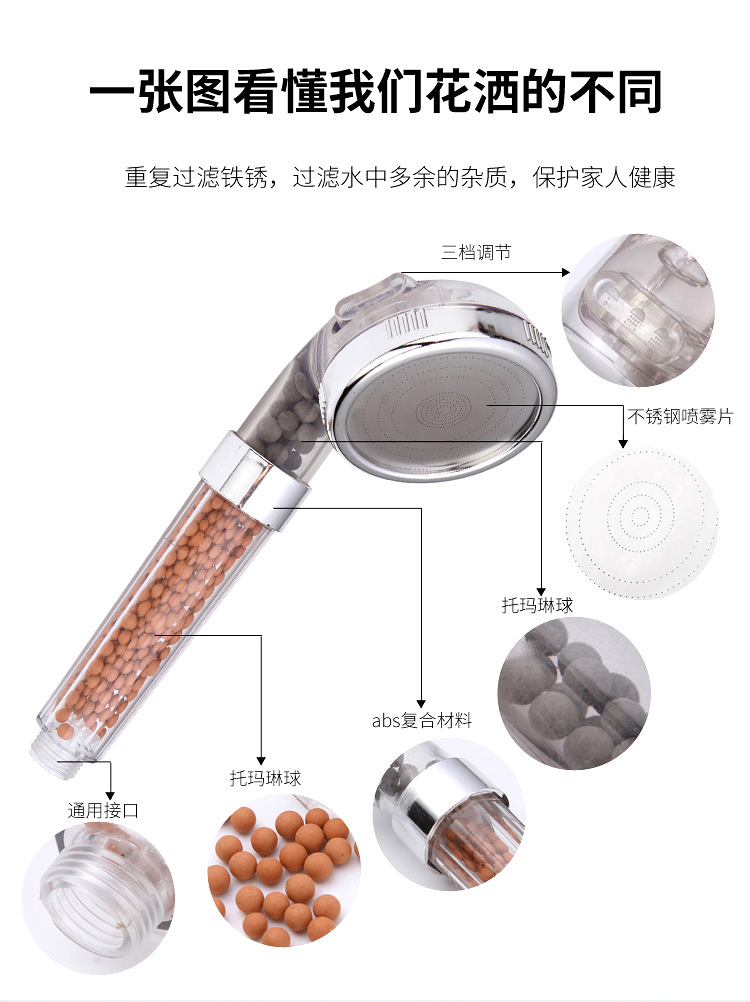 一张图看懂我们花洒的不同

重复过滤铁锈，过滤水中多余的杂质，保护家人健康

三档调节

不锈钢喷雾片

托玛琳球

abs复合材料

托玛琳球

通用接口