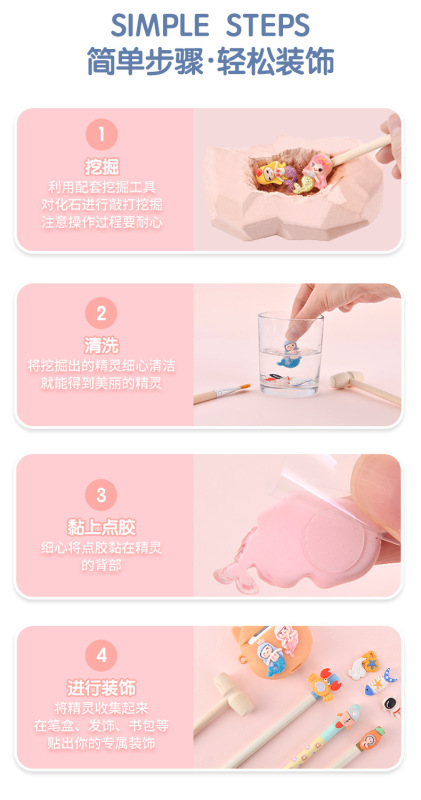 SIMPLE STEPS
简单步骤·轻松装饰

1
挖掘
利用配套挖掘工具
对化石进行敲打挖掘
注意操作过程要耐心

2
清洗
将挖掘出的精灵细心清洁
就能得到美丽的精灵

3
黏上点胶
细心将点胶黏在精灵
的背部

4
进行装饰
将精灵收集起来
在笔盒、发饰、书包等
贴出你的专属装饰