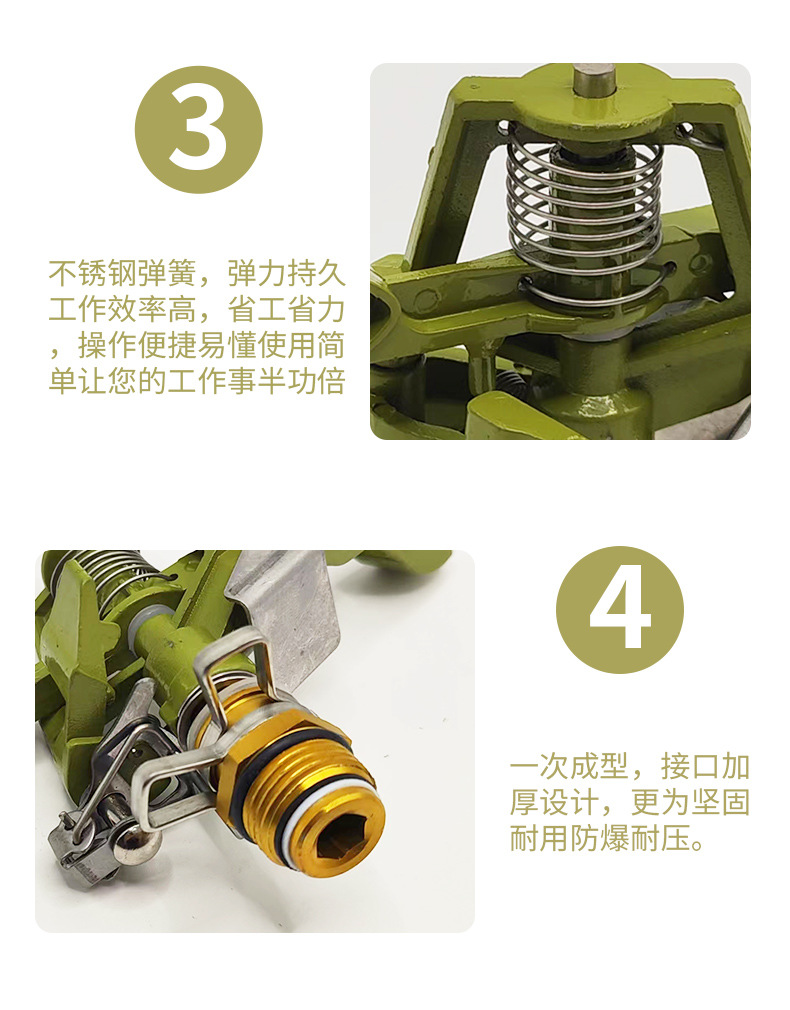 3

不锈钢弹簧，弹力持久工作效率高，省工省力，操作便捷易懂使用简单让您的工作事半功倍

4

一次成型，接口加厚设计，更为坚固耐用防爆耐压。