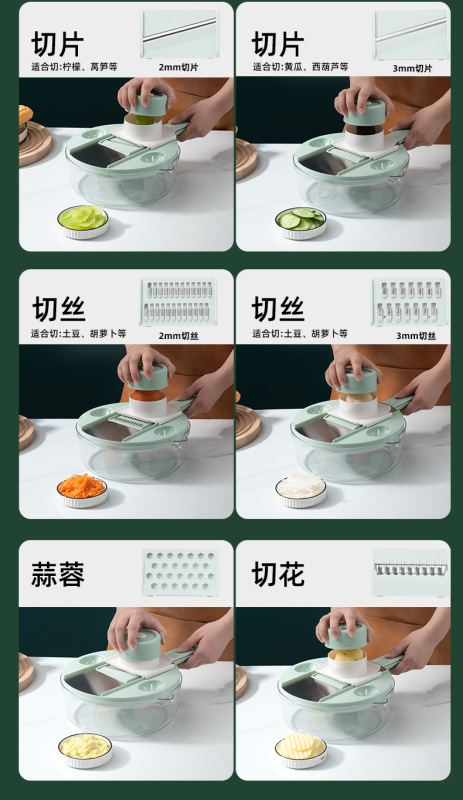 切片
适合切:柠檬、莴笋等
2mm切片

切片
适合切:黄瓜、西葫芦等
3mm切片

切丝
适合切:土豆、胡萝卜等
2mm切丝

切丝
适合切:土豆、胡萝卜等
3mm切丝

蒜蓉

切花