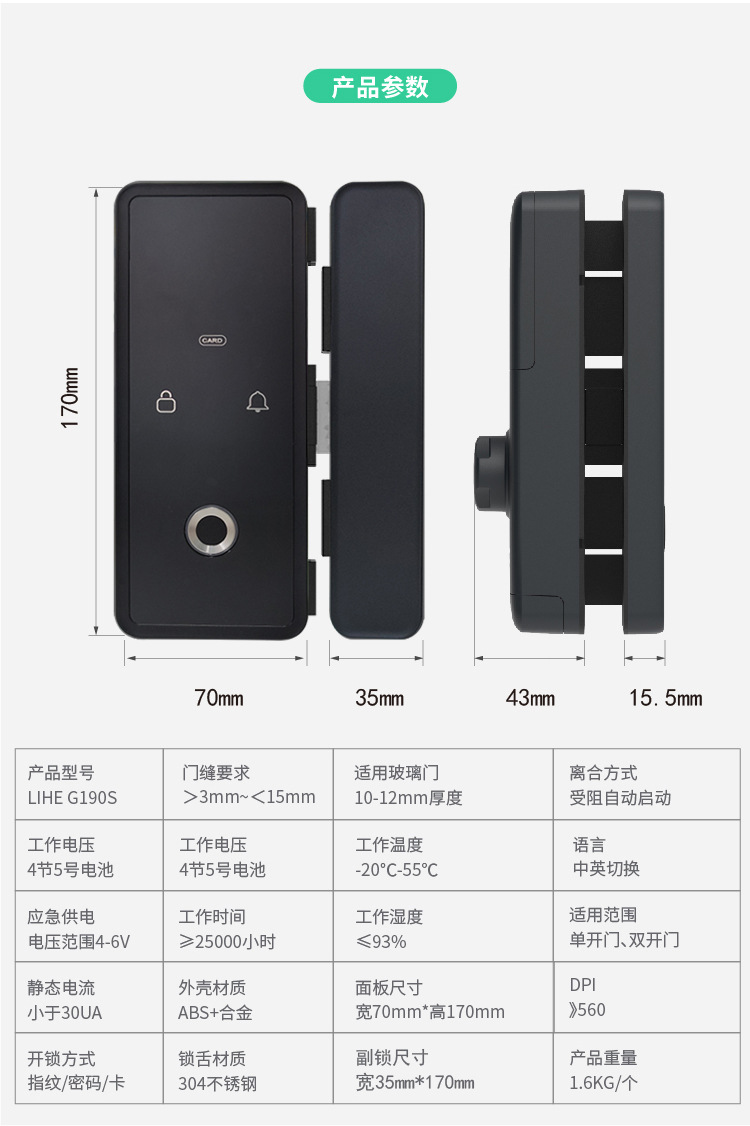 产品参数

CARD

170mm

70mm

35mm

43mm

15.5mm

| 产品型号 LIHE G190S | 门缝要求 ＞3mm~＜15mm | 适用玻璃门 10-12mm厚度 | 离合方式 受阻自动启动 |
|---|---|---|---|
| 工作电压 4节5号电池 | 工作电压 4节5号电池 | 工作温度 -20°C-55°C | 语言 中英切换 |
| 应急供电 电压范围4-6V | 工作时间 ≥25000小时 | 工作湿度 ≤93% | 适用范围 单开门、双开门 |
| 静态电流 小于30UA | 外壳材质 ABS+合金 | 面板尺寸 宽70mm*高170mm | DPI 》560 |
| 开锁方式 指纹/密码/卡 | 锁舌材质 304不锈钢 | 副锁尺寸 宽35mm*170mm | 产品重量 1.6KG/个 |