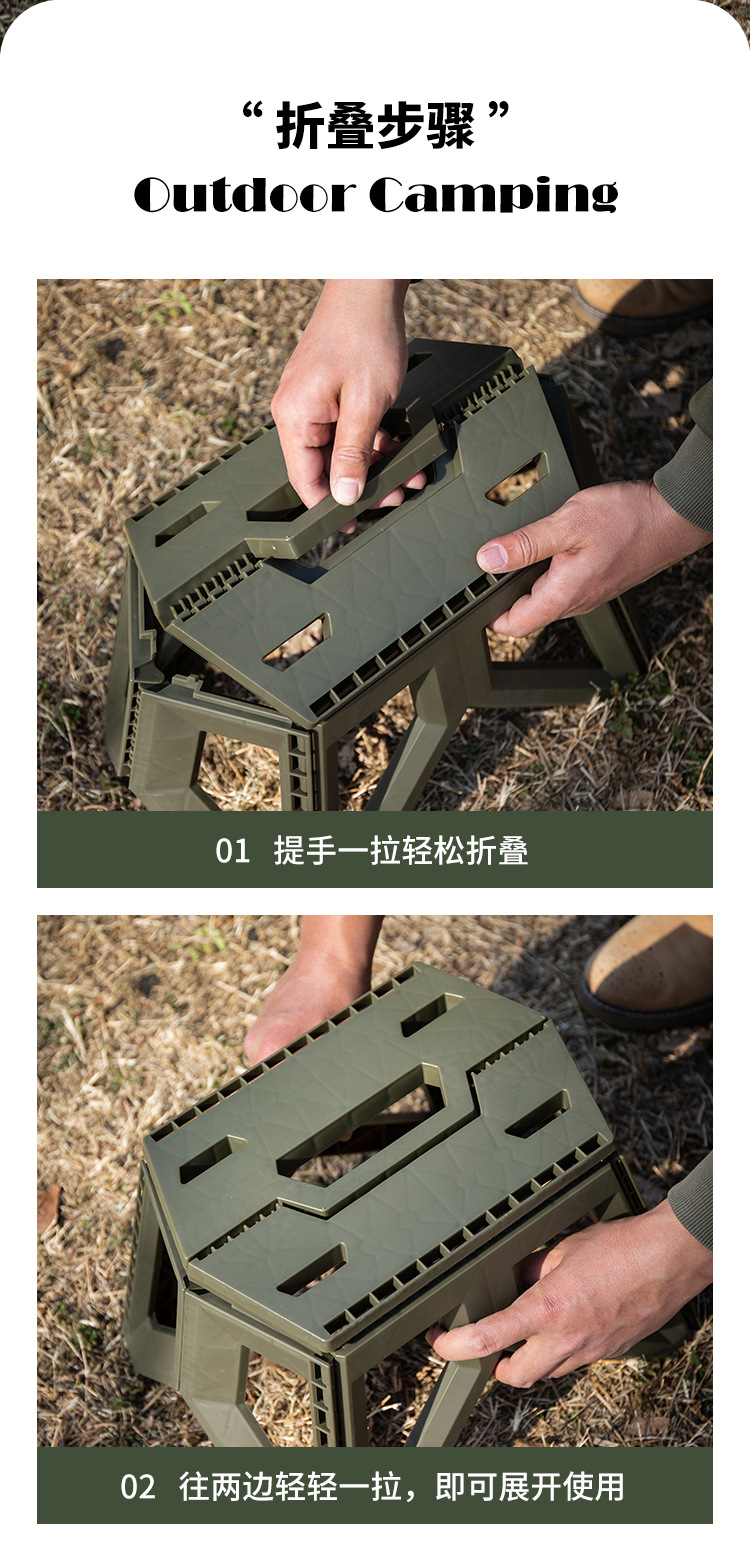 “ 折叠步骤 ”
Outdoor Camping

01 提手一拉轻松折叠

02 往两边轻轻一拉，即可展开使用