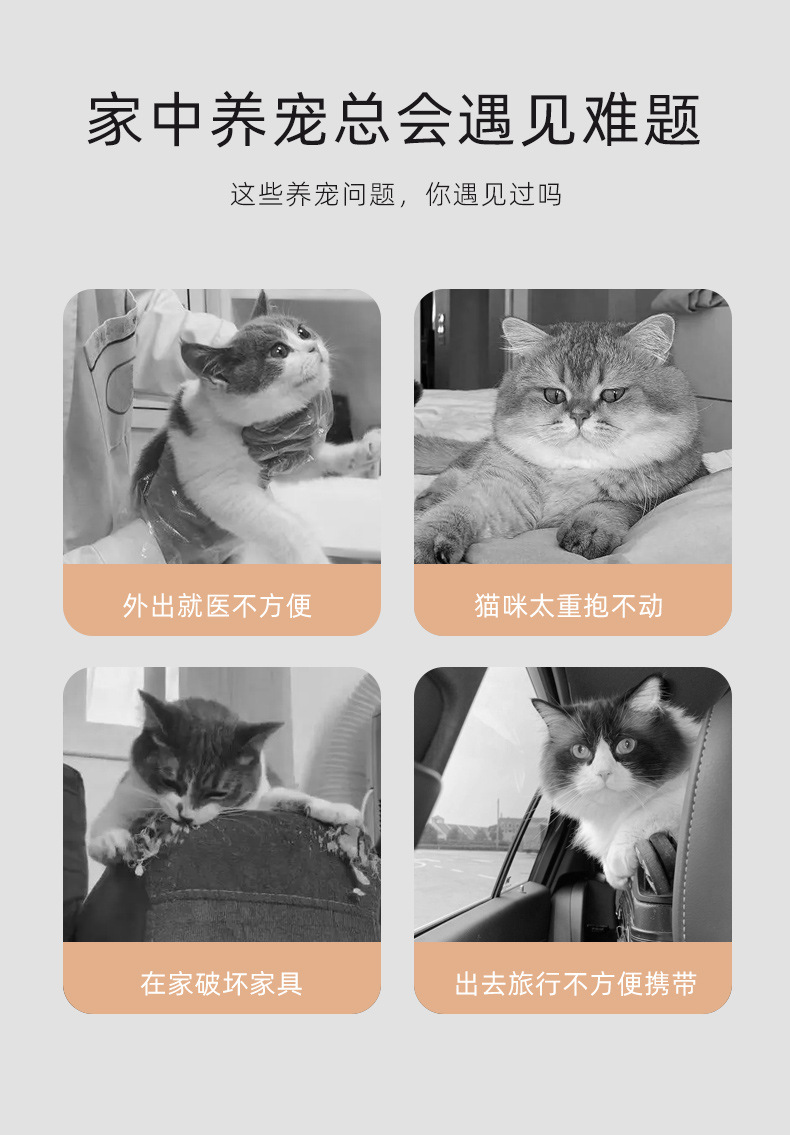 家中养宠总会遇见难题

这些养宠问题，你遇见过吗

外出就医不方便

猫咪太重抱不动

在家破坏家具

出去旅行不方便携带