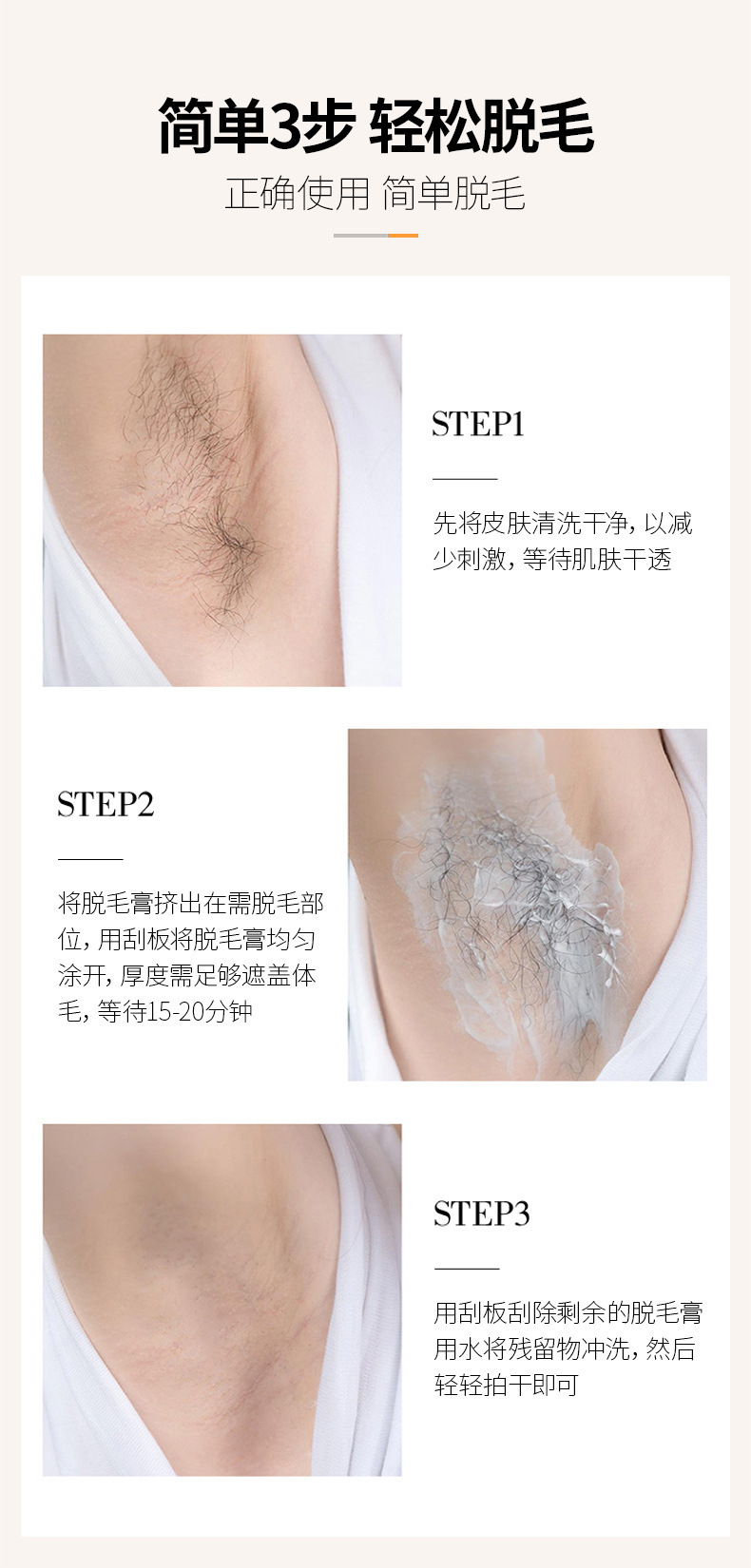 简单3步 轻松脱毛

正确使用 简单脱毛

STEP1

先将皮肤清洗干净，以减少刺激，等待肌肤干透

STEP2

将脱毛膏挤出在需脱毛部位，用刮板将脱毛膏均匀涂开，厚度需足够遮盖体毛，等待15-20分钟

STEP3

用刮板刮除剩余的脱毛膏用水将残留物冲洗，然后轻轻拍干即可