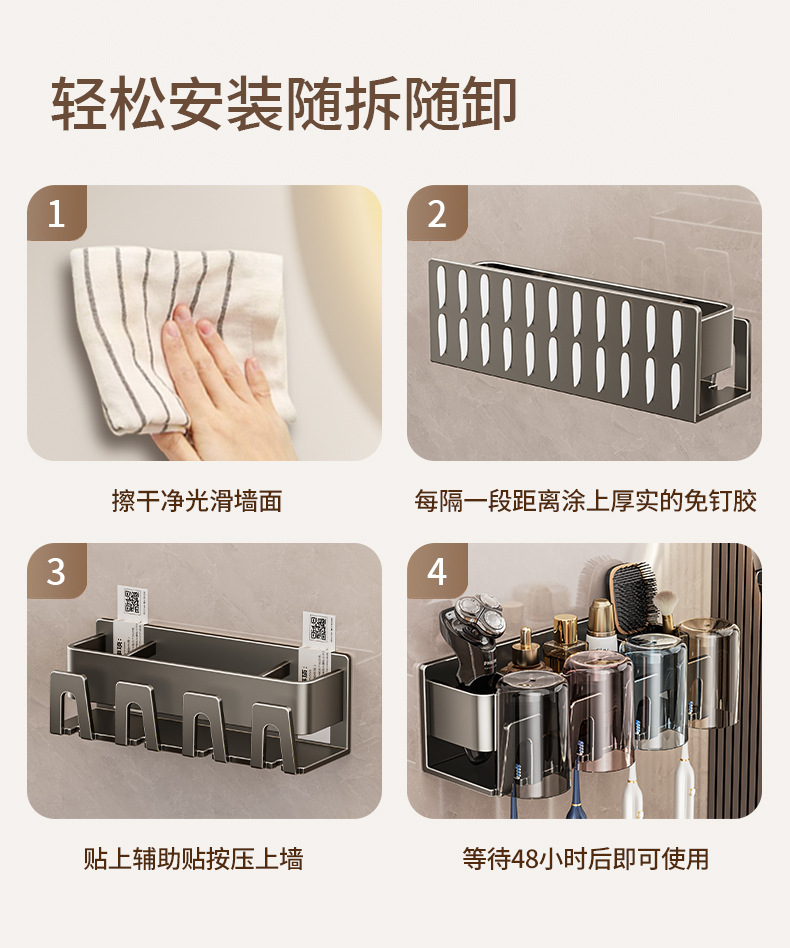 轻松安装随拆随卸

1

擦干净光滑墙面

2

每隔一段距离涂上厚实的免钉胶

3

贴上辅助贴按压上墙

4

等待48小时后即可使用