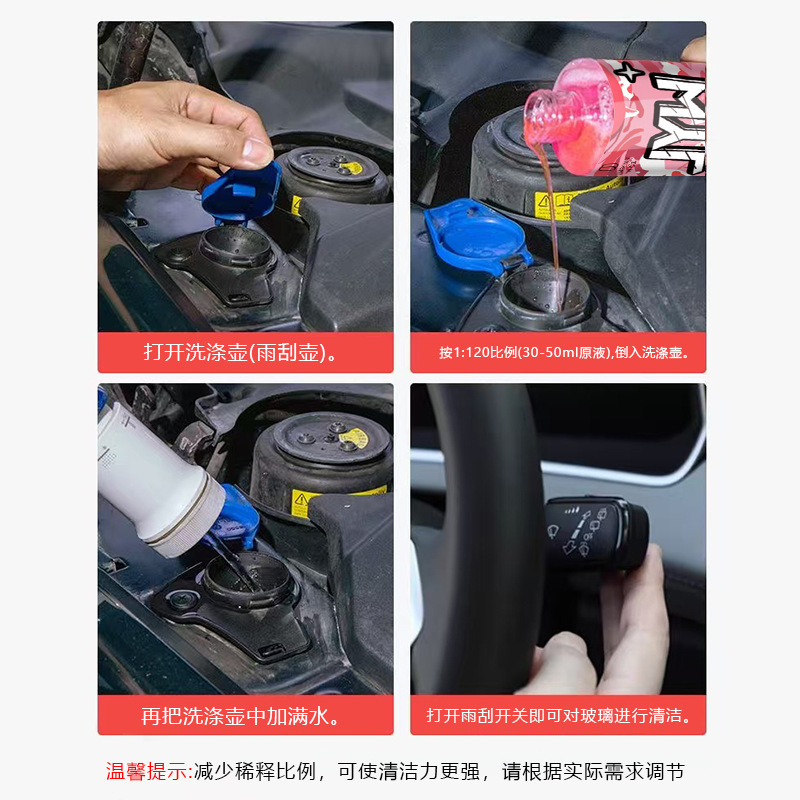 打开洗涤壶(雨刮壶)。

按1:120比例(30-50ml原液),倒入洗涤壶。

再把洗涤壶中加满水。

打开雨刮开关即可对玻璃进行清洁。

温馨提示:减少稀释比例，可使清洁力更强，请根据实际需求调节