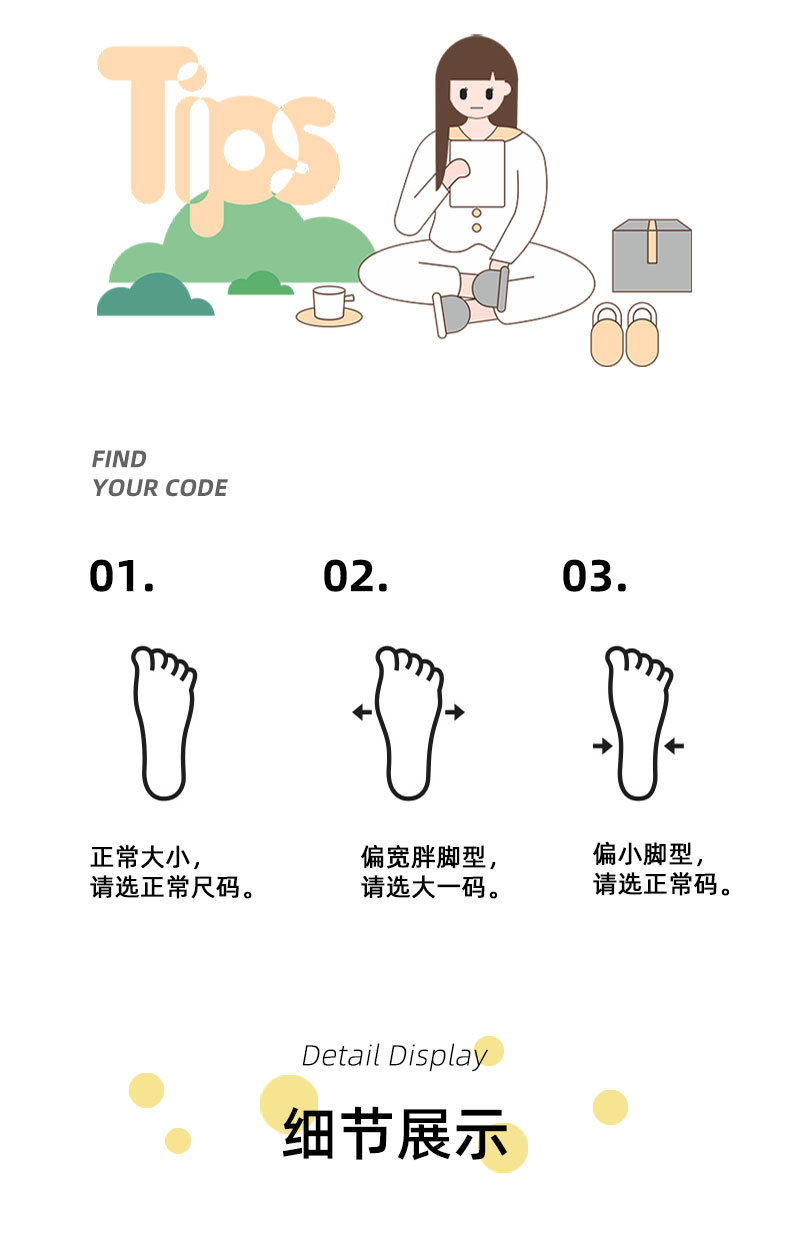 Tips

FIND
YOUR CODE

01.

正常大小，
请选正常尺码。

02.

偏宽胖脚型，
请选大一码。

03.

偏小脚型，
请选正常码。

Detail Display

细节展示