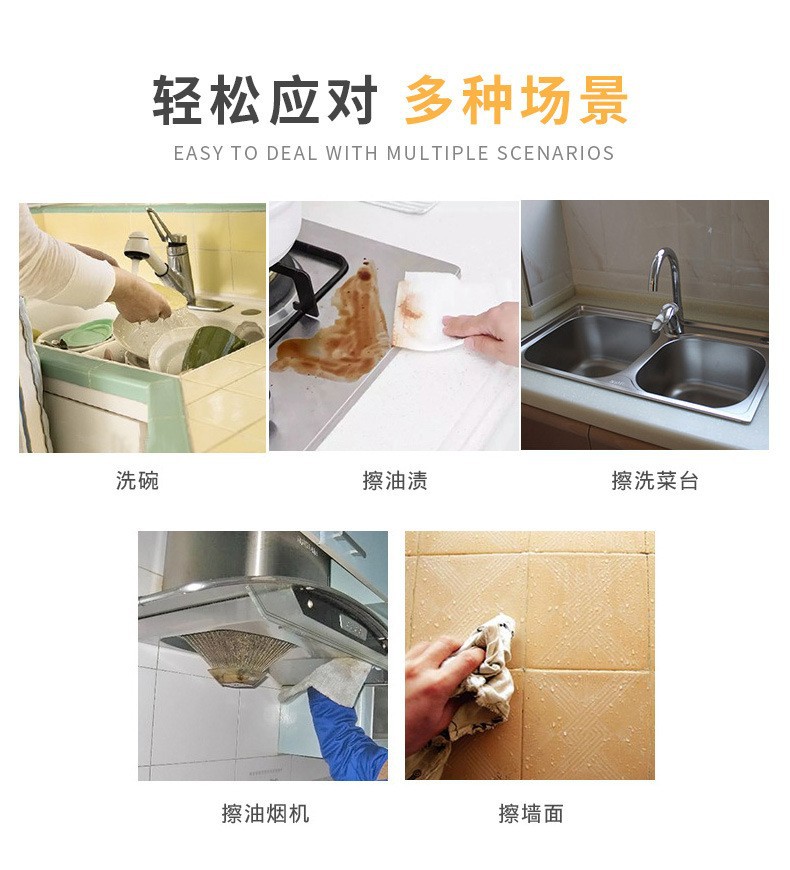 轻松应对 多种场景
EASY TO DEAL WITH MULTIPLE SCENARIOS

洗碗

擦油渍

擦洗菜台

擦油烟机

擦墙面