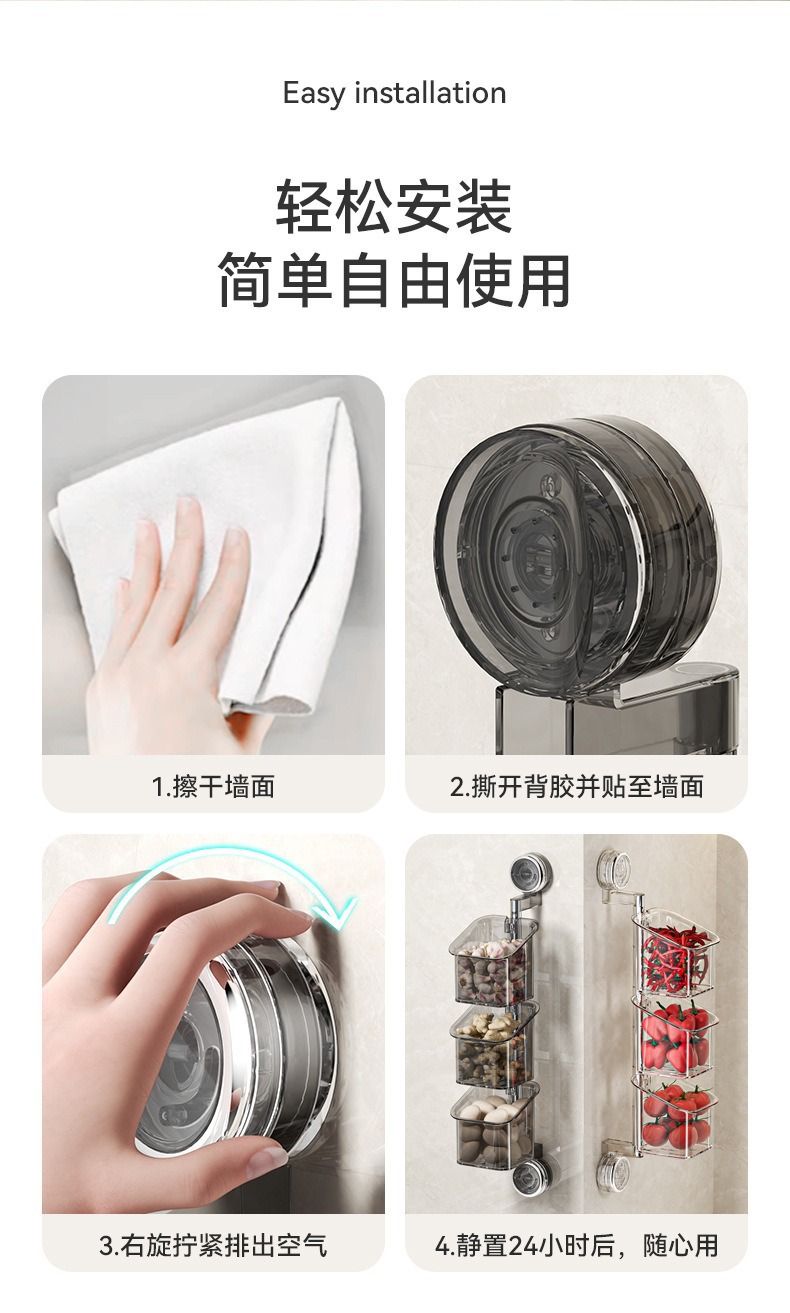 Easy installation

轻松安装
简单自由使用

1.擦干墙面

2.撕开背胶并贴至墙面

3.右旋拧紧排出空气

4.静置24小时后，随心用