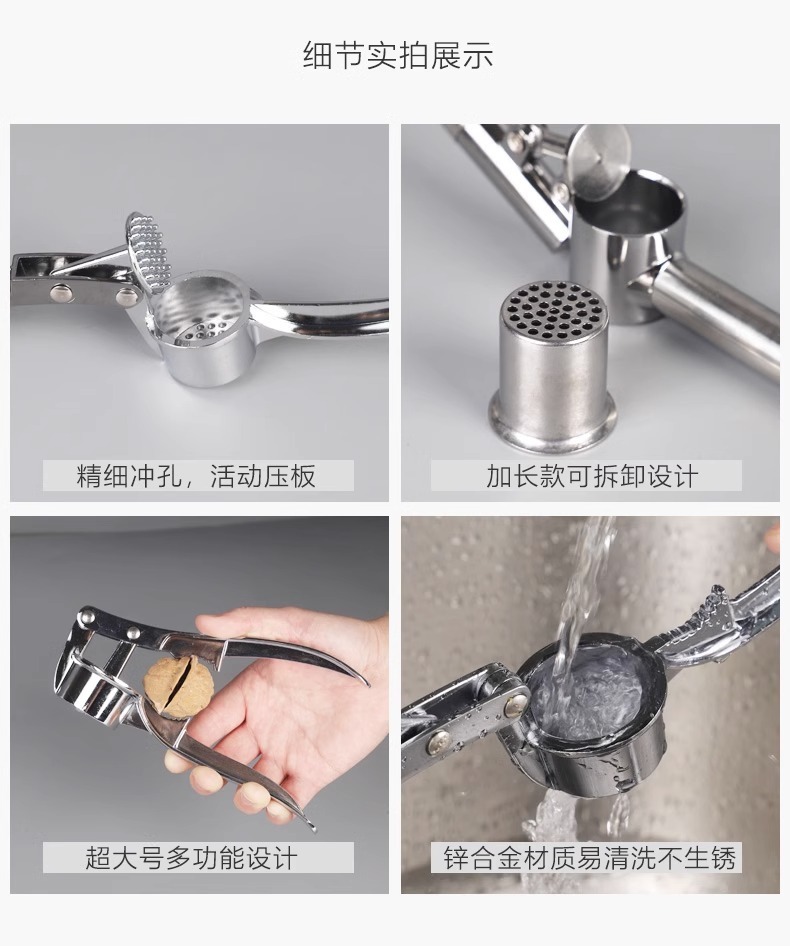 细节实拍展示

精细冲孔，活动压板

加长款可拆卸设计

超大号多功能设计

锌合金材质易清洗不生锈