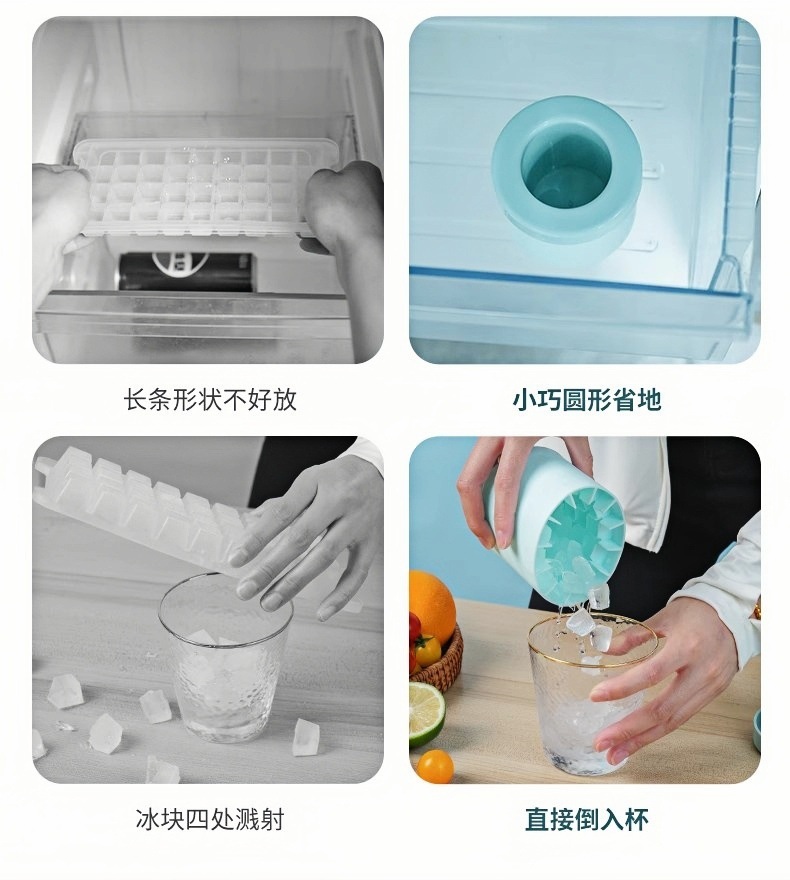 长条形状不好放

小巧圆形省地

冰块四处溅射

直接倒入杯