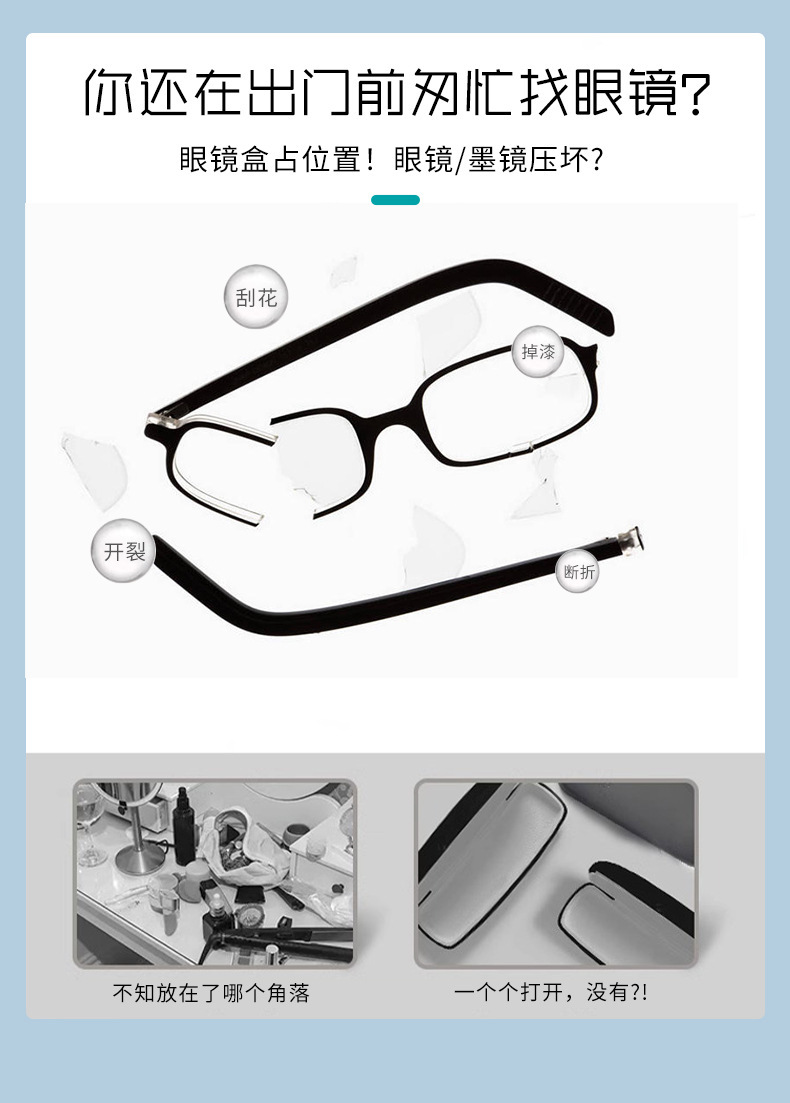 你还在出门前匆忙找眼镜?

眼镜盒占位置！眼镜/墨镜压坏?

刮花

掉漆

开裂

断折

不知放在了哪个角落

一个个打开，没有?!