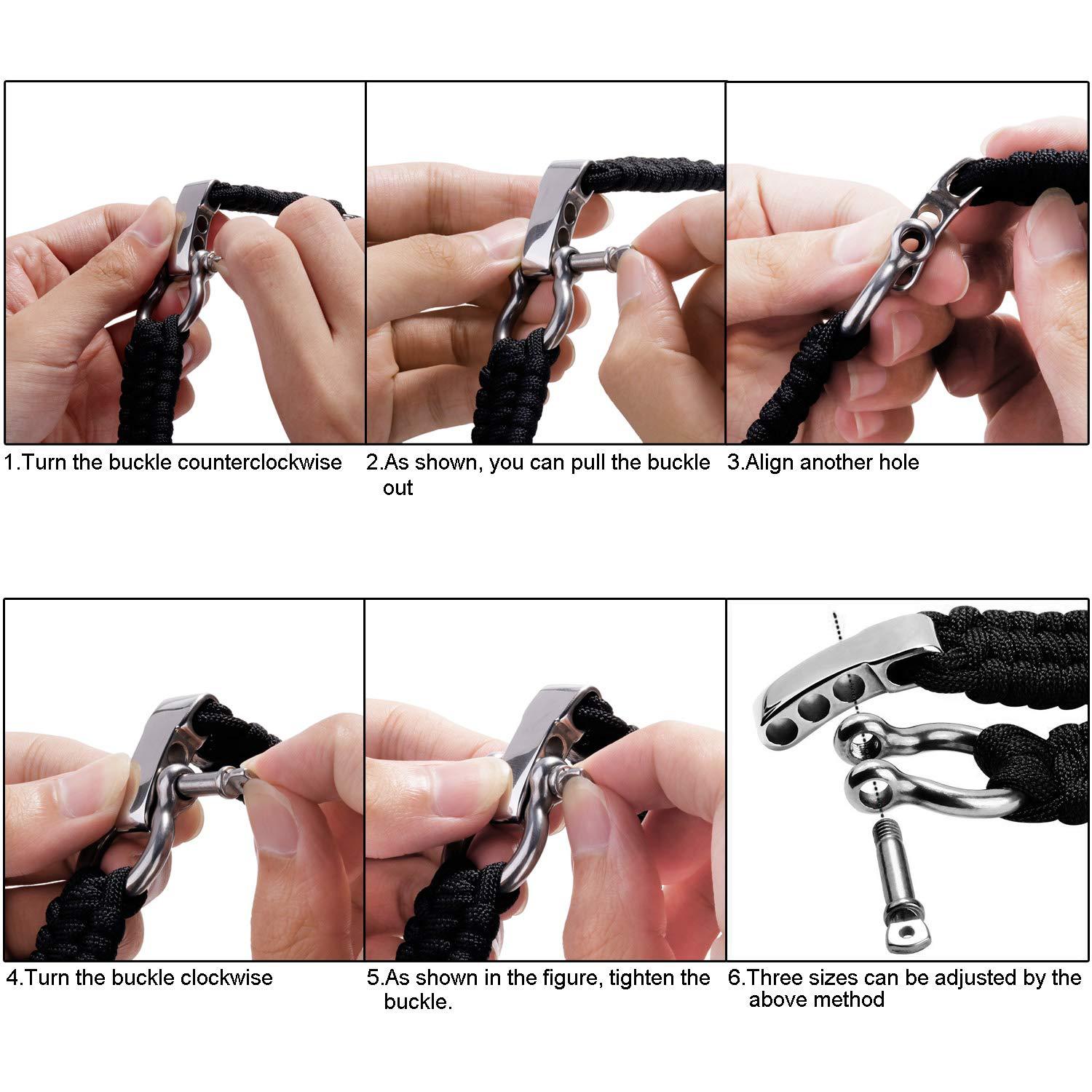 1.Turn the buckle counterclockwise

2.As shown, you can pull the buckle out

3.Align another hole

4.Turn the buckle clockwise

5.As shown in the figure, tighten the buckle.

6.Three sizes can be adjusted by the above method