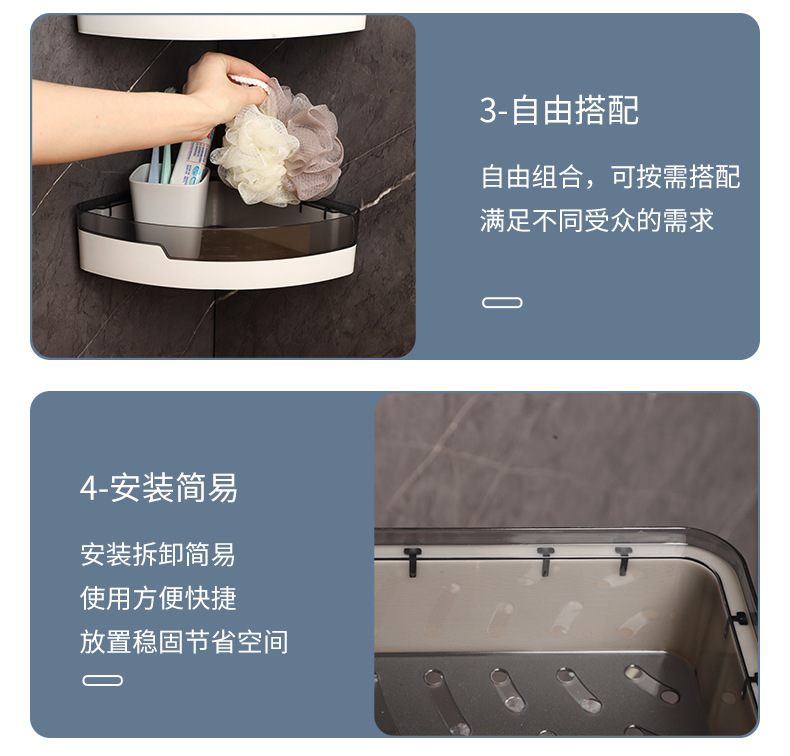 3-自由搭配

自由组合，可按需搭配
满足不同受众的需求

4-安装简易

安装拆卸简易
使用方便快捷
放置稳固节省空间