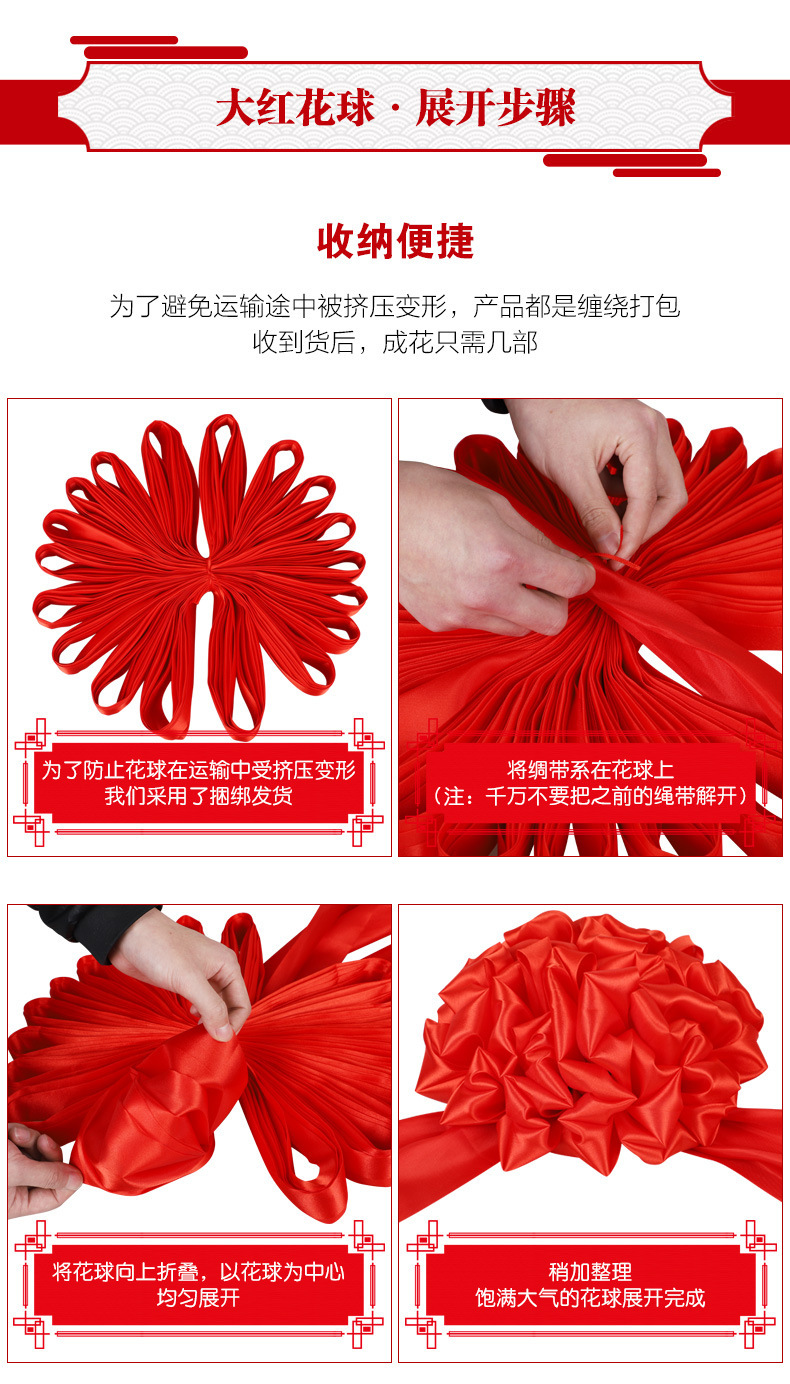 大红花球 · 展开步骤

收纳便捷

为了避免运输途中被挤压变形，产品都是缠绕打包
收到货后，成花只需几部

为了防止花球在运输中受挤压变形
我们采用了捆绑发货

将绸带系在花球上
（注：千万不要把之前的绳带解开）

将花球向上折叠，以花球为中心
均匀展开

稍加整理
饱满大气的花球展开完成