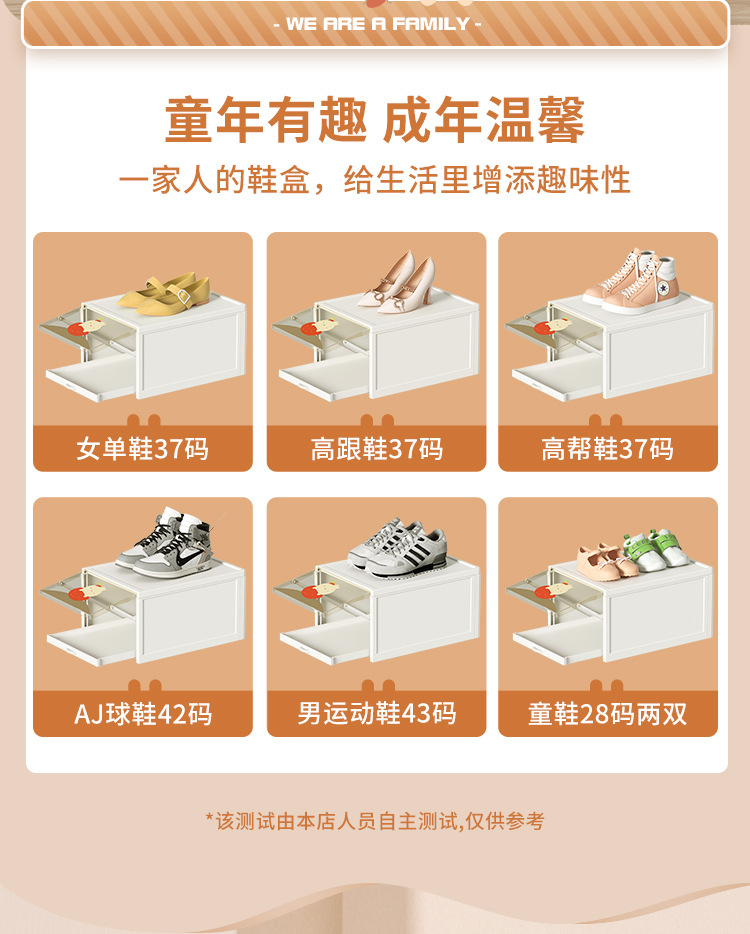 - WE ARE A FAMILY -

童年有趣 成年温馨

一家人的鞋盒，给生活里增添趣味性

女单鞋37码

高跟鞋37码

高帮鞋37码

AJ球鞋42码

男运动鞋43码

童鞋28码两双

*该测试由本店人员自主测试,仅供参考