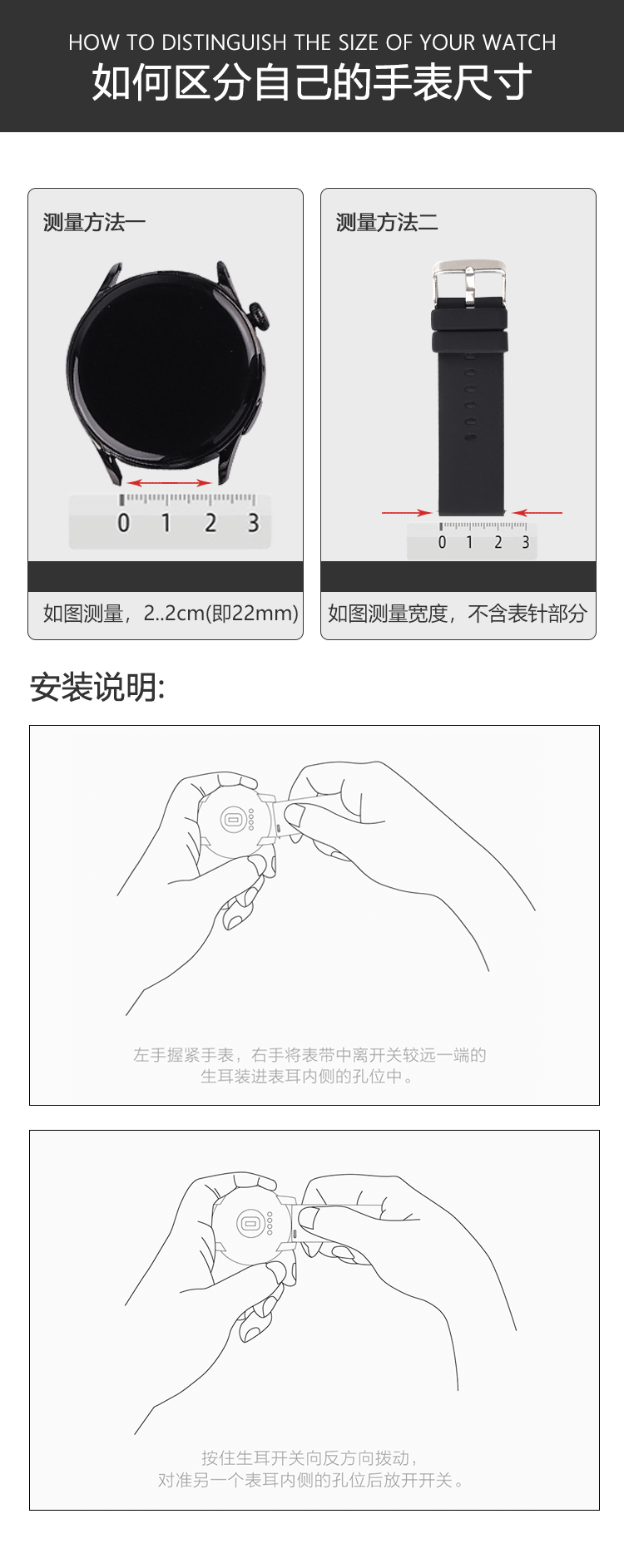 HOW TO DISTINGUISH THE SIZE OF YOUR WATCH
如何区分自己的手表尺寸

测量方法一

0 1 2 3

如图测量，2..2cm(即22mm)

测量方法二

0 1 2 3

如图测量宽度，不含表针部分

安装说明:

左手握紧手表，右手将表带中离开关较远一端的生耳装进表耳内侧的孔位中。

按住生耳开关向反方向拨动，对准另一个表耳内侧的孔位后放开开关。