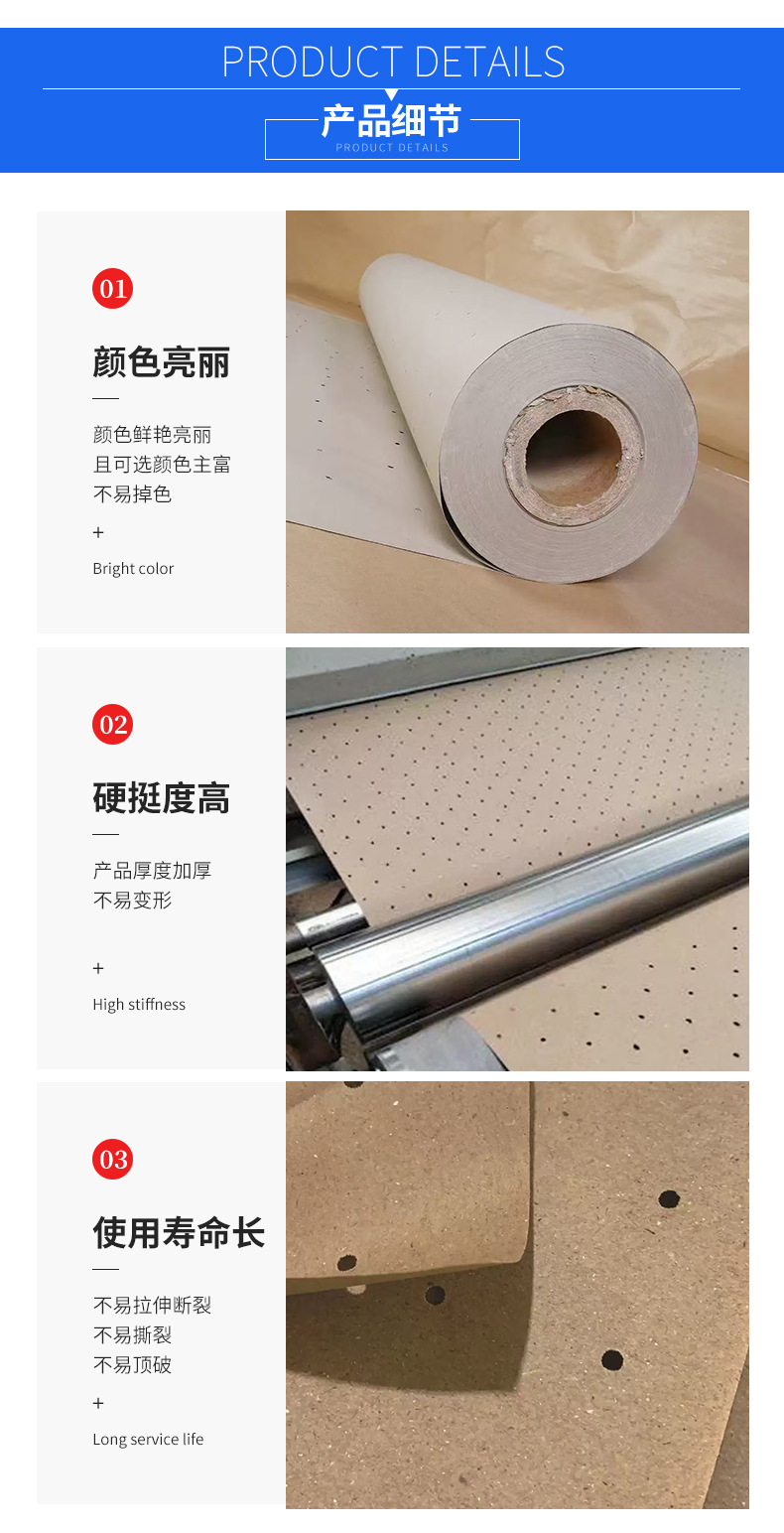 PRODUCT DETAILS

产品细节
PRODUCT DETAILS

01

颜色亮丽

颜色鲜艳亮丽
且可选颜色主富
不易掉色

+

Bright color

02

硬挺度高

产品厚度加厚
不易变形

+

High stiffness

03

使用寿命长

不易拉伸断裂
不易撕裂
不易顶破

+

Long service life